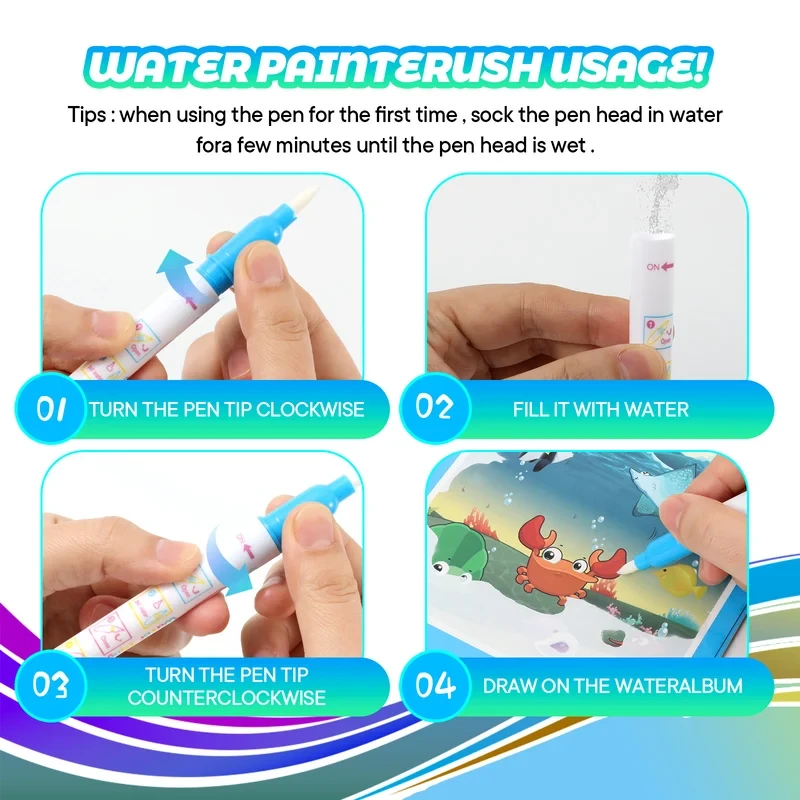 WATER PAINTERUSH USAGE!

Tips : when using the pen for the first time , sock the pen head in water fora few minutes until the pen head is wet .

ON

01 TURN THE PEN TIP CLOCKWISE

02 FILL IT WITH WATER

ON

03 TURN THE PEN TIP COUNTERCLOCKWISE

04 DRAW ON THE WATERALBUM