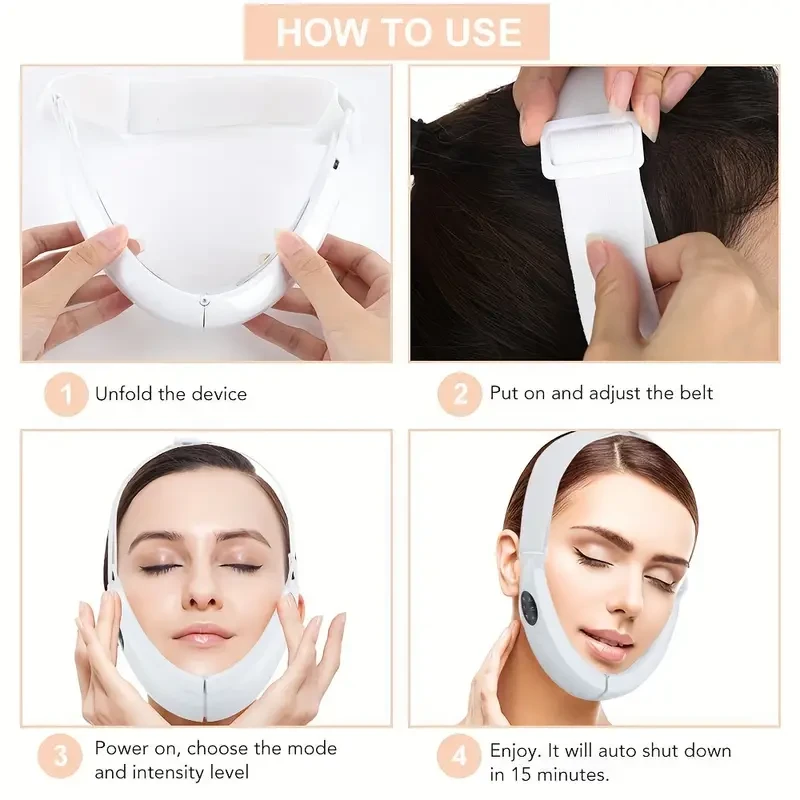 HOW TO USE

1 Unfold the device

2 Put on and adjust the belt

3 Power on, choose the mode and intensity level

4 Enjoy. It will auto shut down in 15 minutes.