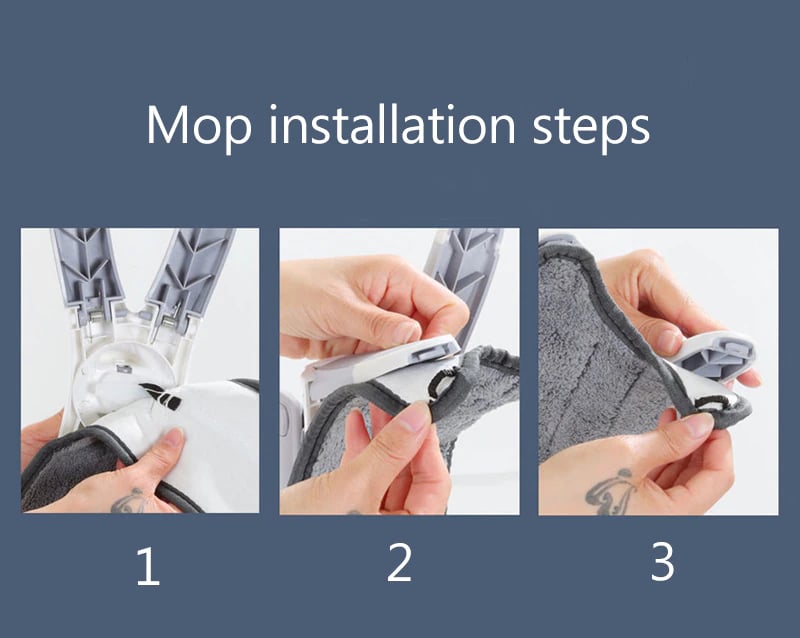 Mop installation steps

1

2

3