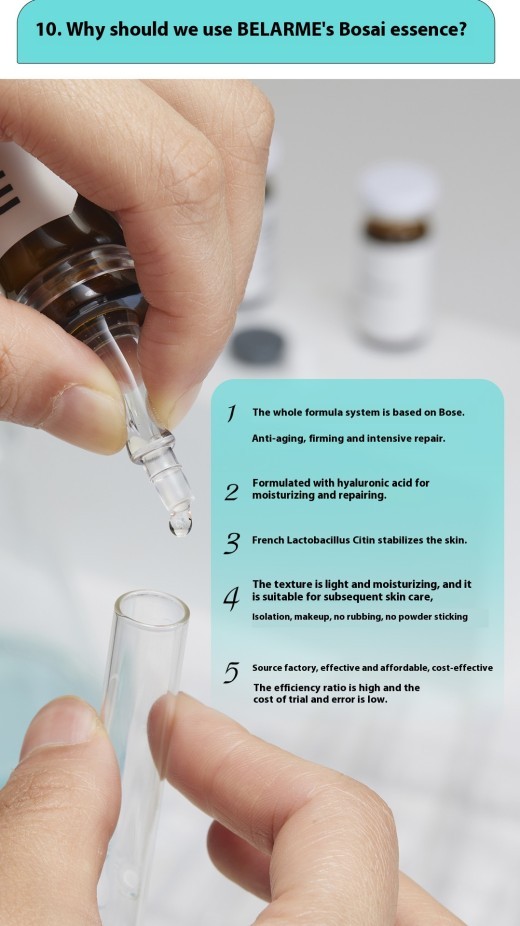 10. Why should we use BELARME's Bosai essence?

1 The whole formula system is based on Bose.

Anti-aging, firming and intensive repair.

2 Formulated with hyaluronic acid for moisturizing and repairing.

3 French Lactobacillus Citin stabilizes the skin.

4 The texture is light and moisturizing, and it is suitable for subsequent skin care,

Isolation, makeup, no rubbing, no powder sticking

5 Source factory, effective and affordable, cost-effective

The efficiency ratio is high and the cost of trial and error is low.