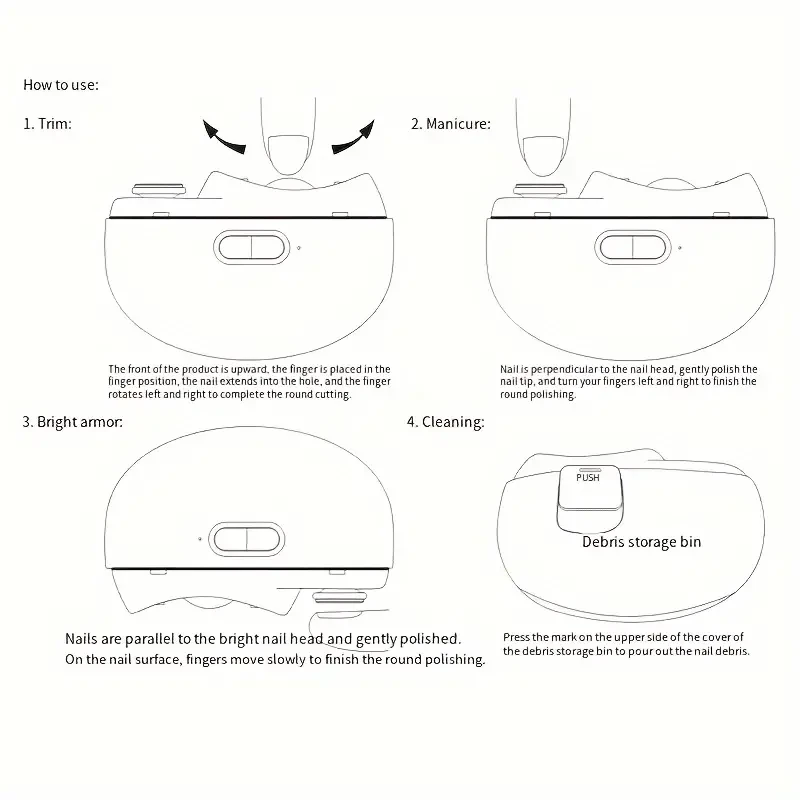 How to use:

1. Trim:

The front of the product is upward, the finger is placed in the finger position, the nail extends into the hole, and the finger rotates left and right to complete the round cutting.

2. Manicure:

Nail is perpendicular to the nail head, gently polish the nail tip, and turn your fingers left and right to finish the round polishing.

3. Bright armor:

Nails are parallel to the bright nail head and gently polished.
On the nail surface, fingers move slowly to finish the round polishing.

4. Cleaning:

PUSH

Debris storage bin

Press the mark on the upper side of the cover of the debris storage bin to pour out the nail debris.