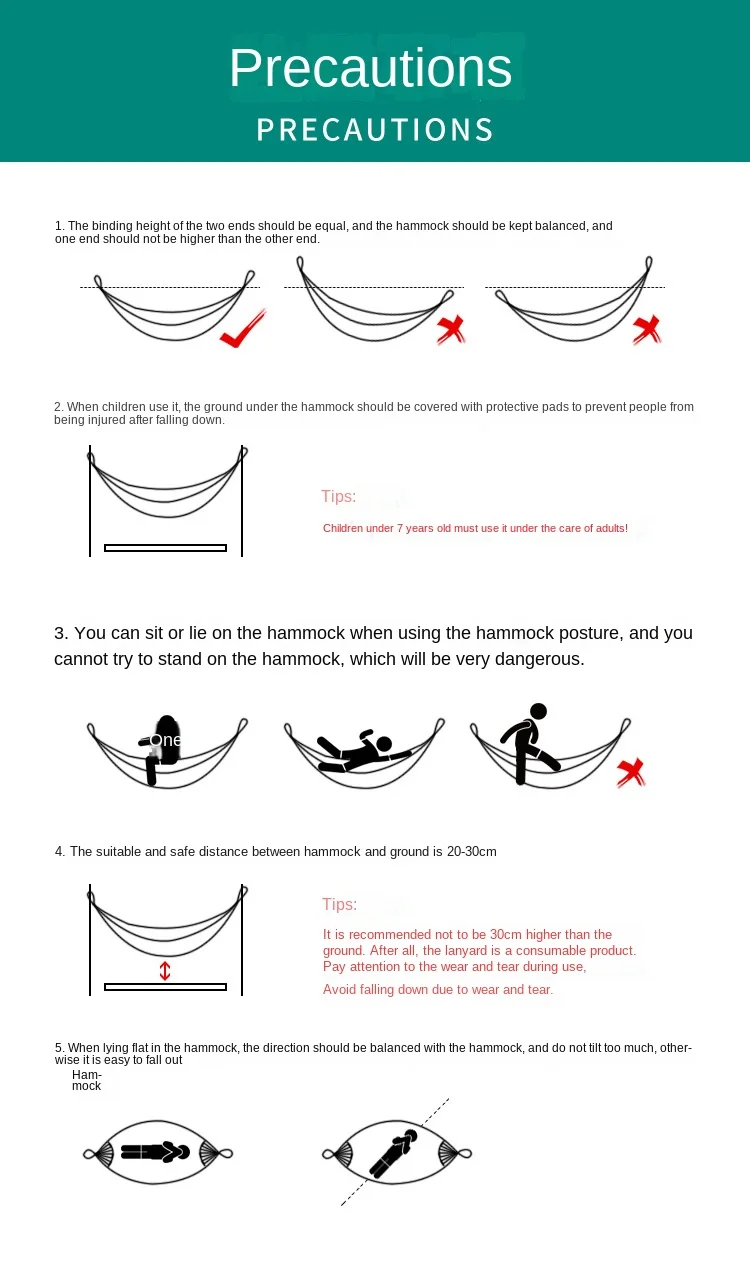 Precautions
PRECAUTIONS

1. The binding height of the two ends should be equal, and the hammock should be kept balanced, and one end should not be higher than the other end.

2. When children use it, the ground under the hammock should be covered with protective pads to prevent people from being injured after falling down.

Tips:
Children under 7 years old must use it under the care of adults!

3. You can sit or lie on the hammock when using the hammock posture, and you cannot try to stand on the hammock, which will be very dangerous.

One

4. The suitable and safe distance between hammock and ground is 20-30cm

Tips:
It is recommended not to be 30cm higher than the ground. After all, the lanyard is a consumable product. Pay attention to the wear and tear during use,
Avoid falling down due to wear and tear.

5. When lying flat in the hammock, the direction should be balanced with the hammock, and do not tilt too much, otherwise it is easy to fall out

Hammock