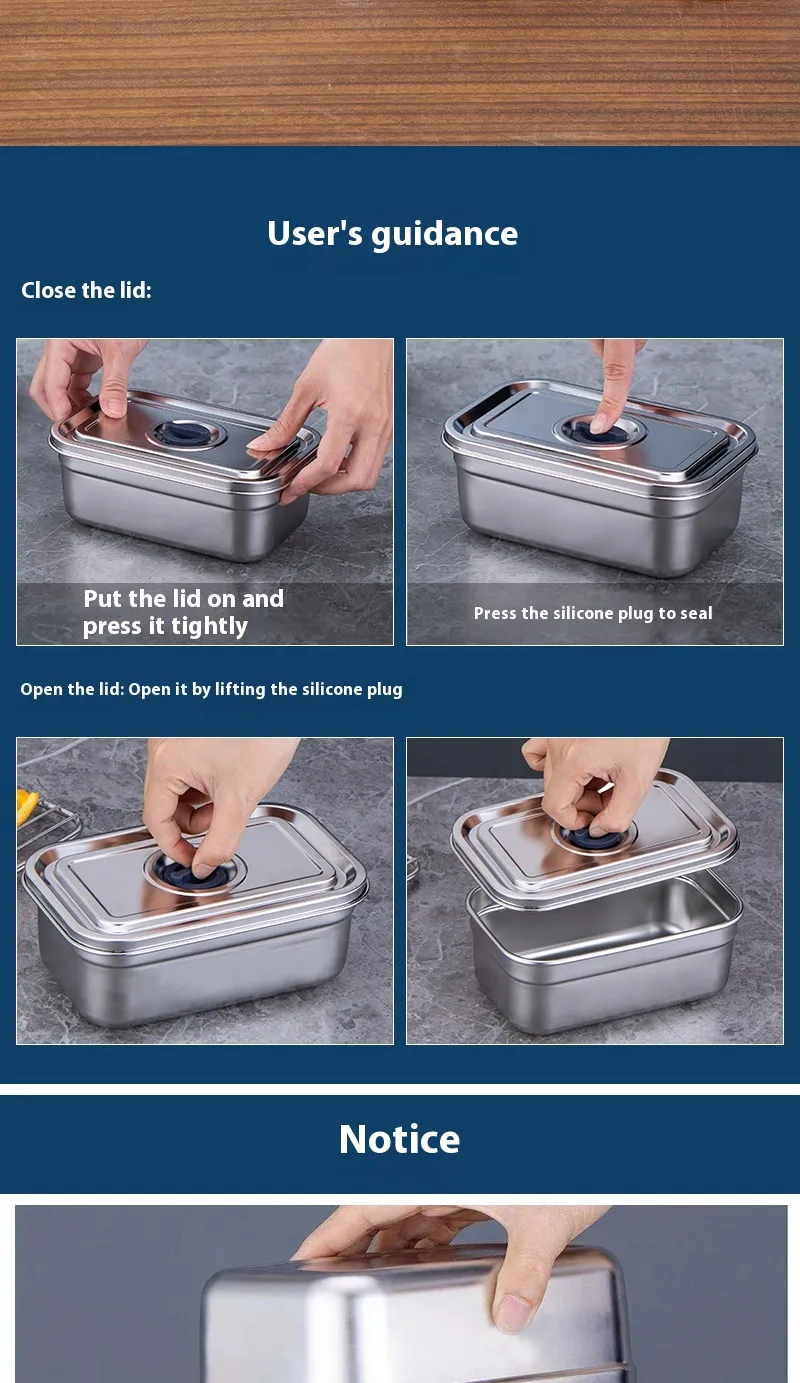 User's guidance

Close the lid:

Put the lid on and press it tightly

Press the silicone plug to seal

Open the lid: Open it by lifting the silicone plug

Notice