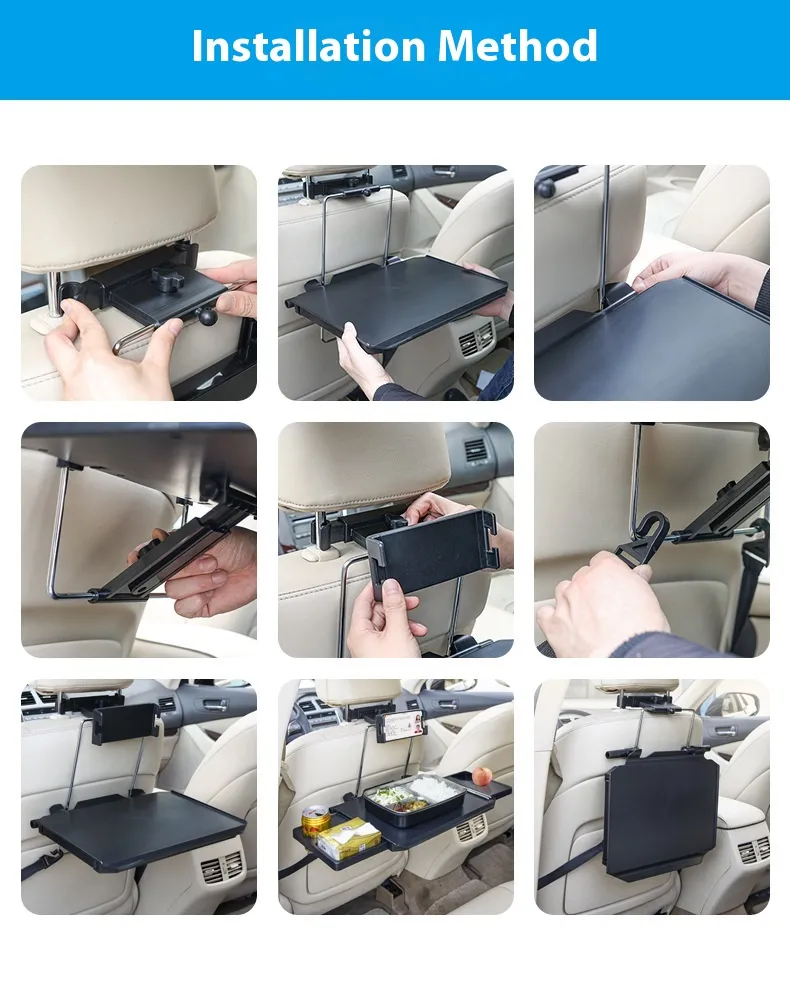 Installation Method