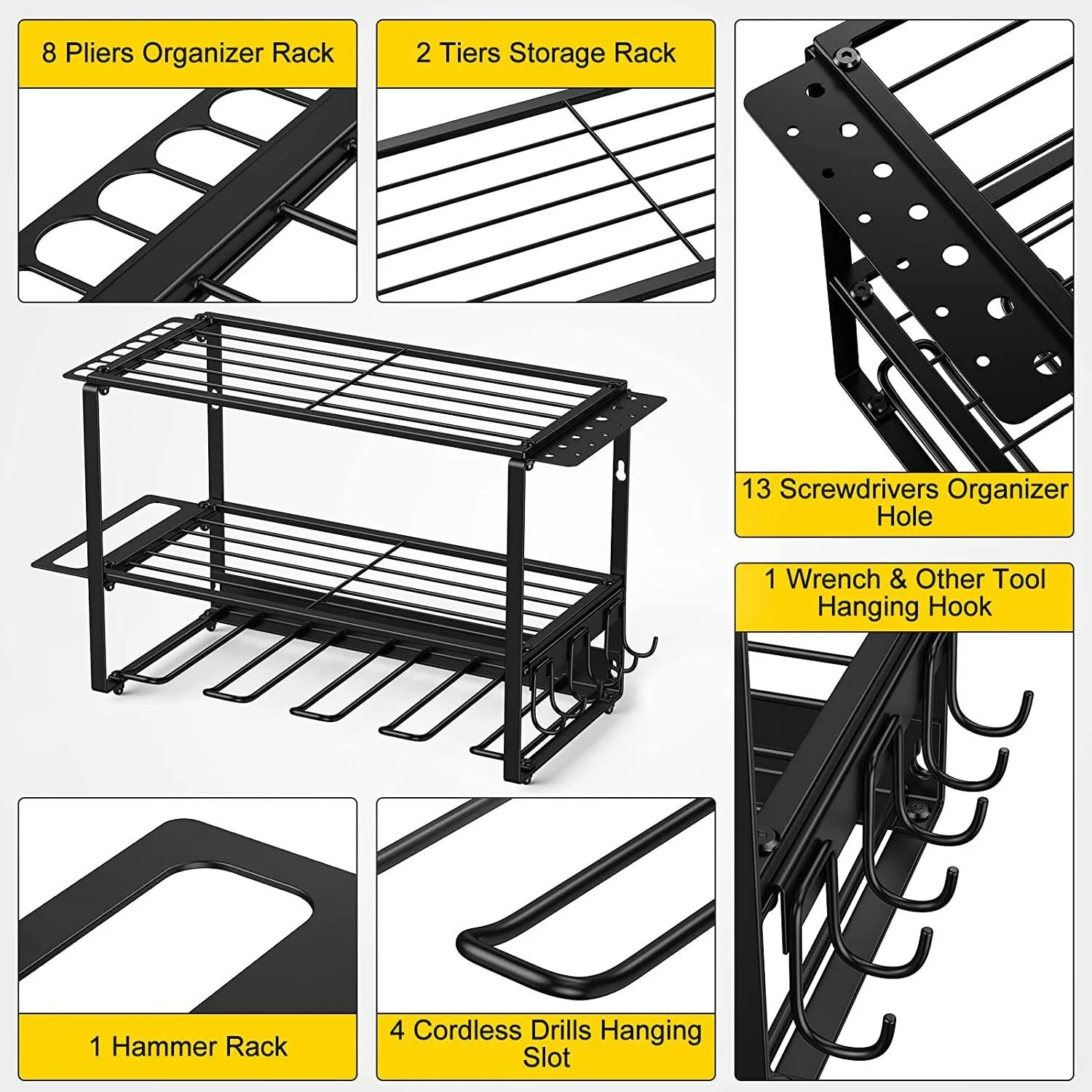 8 Pliers Organizer Rack

2 Tiers Storage Rack

13 Screwdrivers Organizer Hole

1 Wrench & Other Tool Hanging Hook

1 Hammer Rack

4 Cordless Drills Hanging Slot