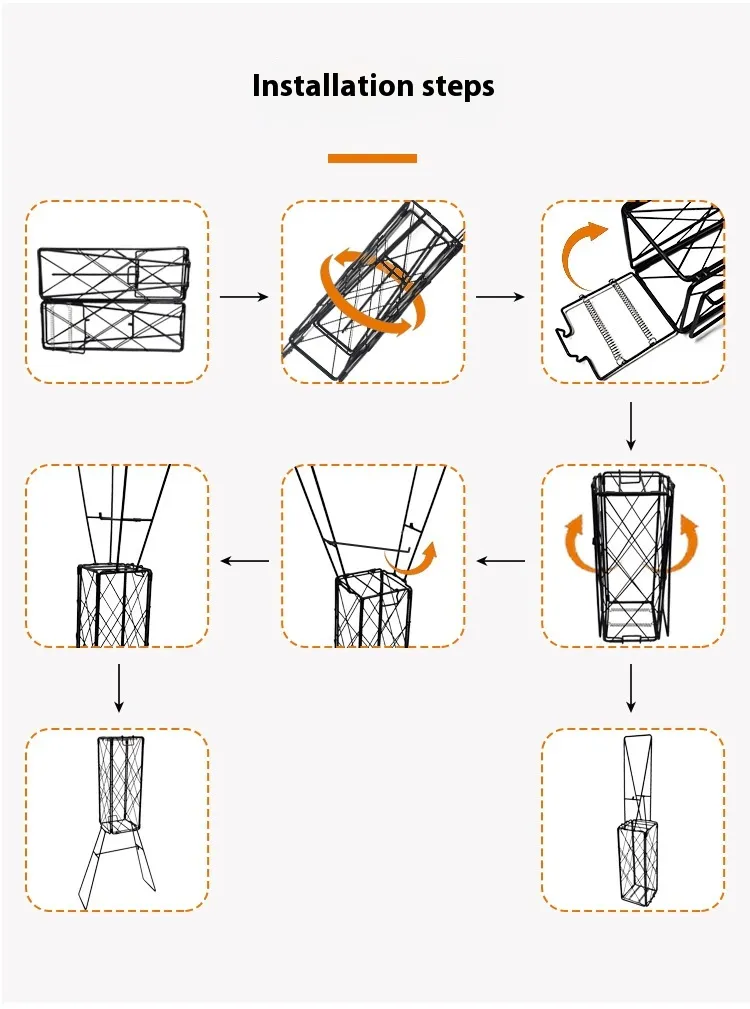 Installation steps