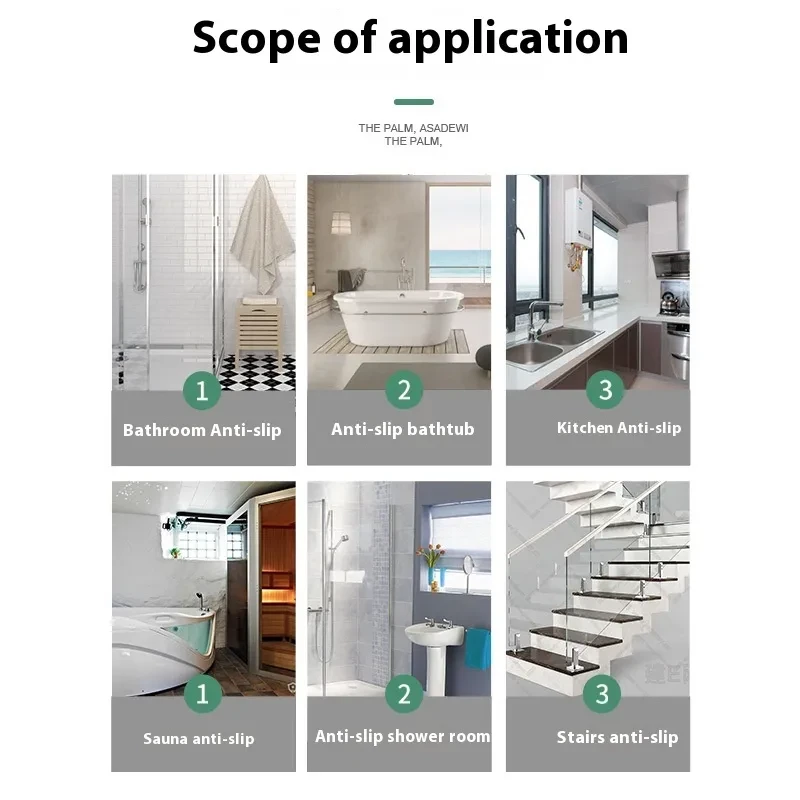 Scope of application

THE PALM, ASADEWI
THE PALM,

1
Bathroom Anti-slip

2
Anti-slip bathtub

3
Kitchen Anti-slip

1
Sauna anti-slip

2
Anti-slip shower room

3
Stairs anti-slip