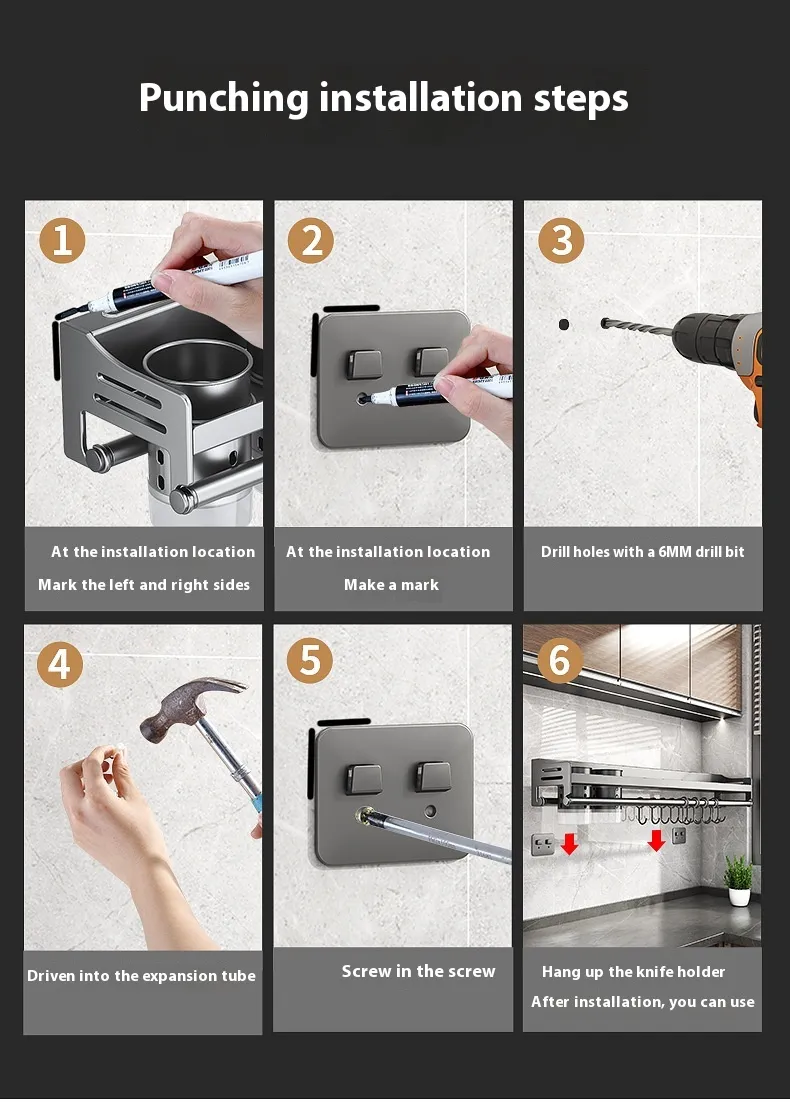 Punching installation steps

1

At the installation location

Mark the left and right sides

2

At the installation location

Make a mark

3

Drill holes with a 6MM drill bit

4

Driven into the expansion tube

5

Screw in the screw

6

Hang up the knife holder

After installation, you can use