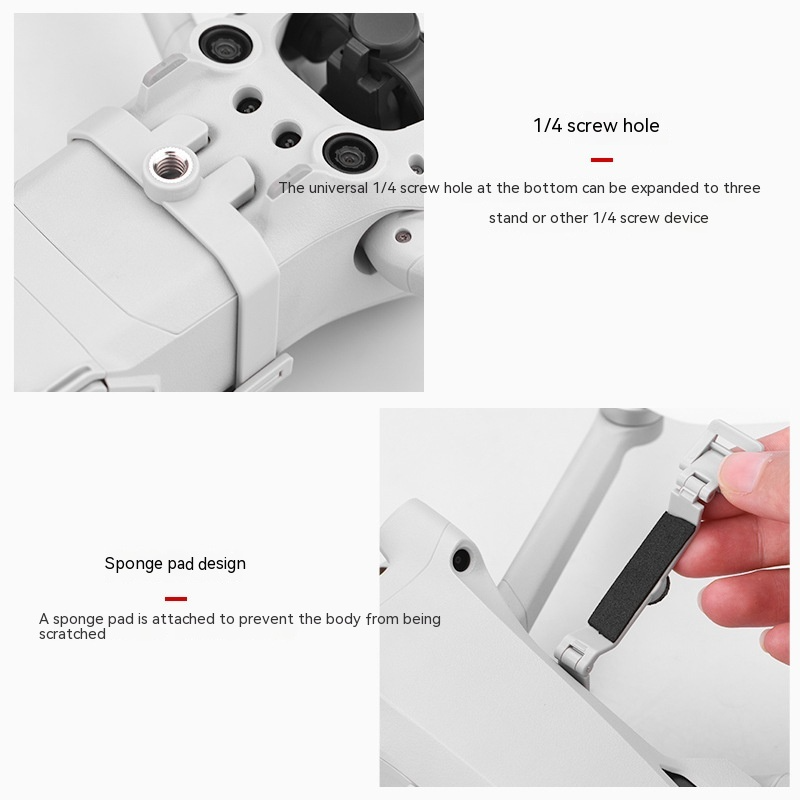 1/4 screw hole

The universal 1/4 screw hole at the bottom can be expanded to three stand or other 1/4 screw device

Sponge pad design

A sponge pad is attached to prevent the body from being scratched