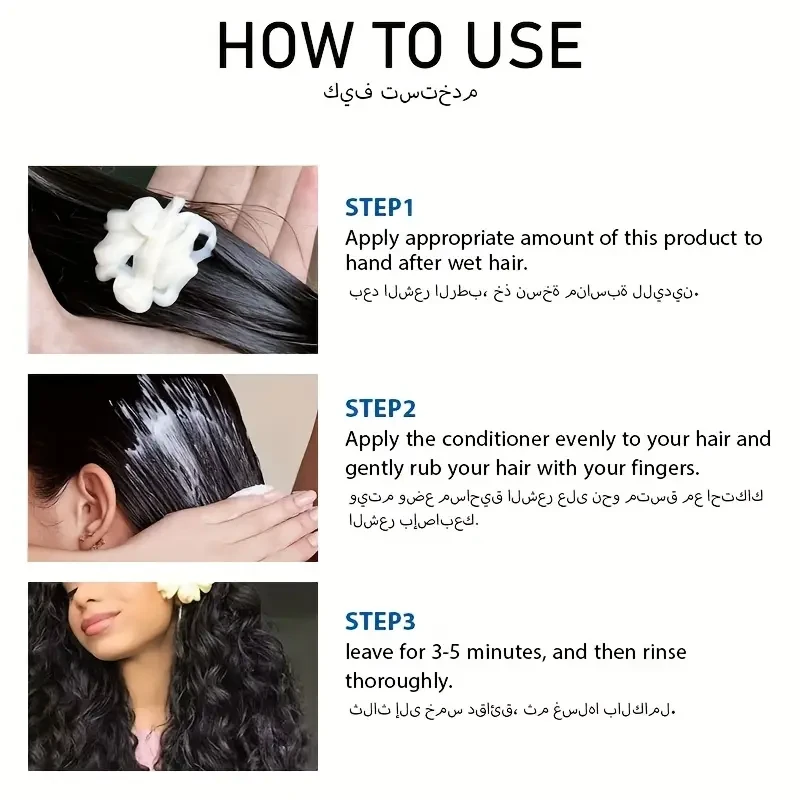 HOW TO USE
كيف تستخدم

STEP1
Apply appropriate amount of this product to hand after wet hair.
بعد الشعر الرطب، خذ نسخة مناسبة لليدين.

STEP2
Apply the conditioner evenly to your hair and gently rub your hair with your fingers.
ويتم وضع مساحيق الشعر على نحو متسق مع احتكاك الشعر بإصابعك.

STEP3
leave for 3-5 minutes, and then rinse thoroughly.
ثلاث إلى خمس دقائق، ثم غسلها بالكامل.