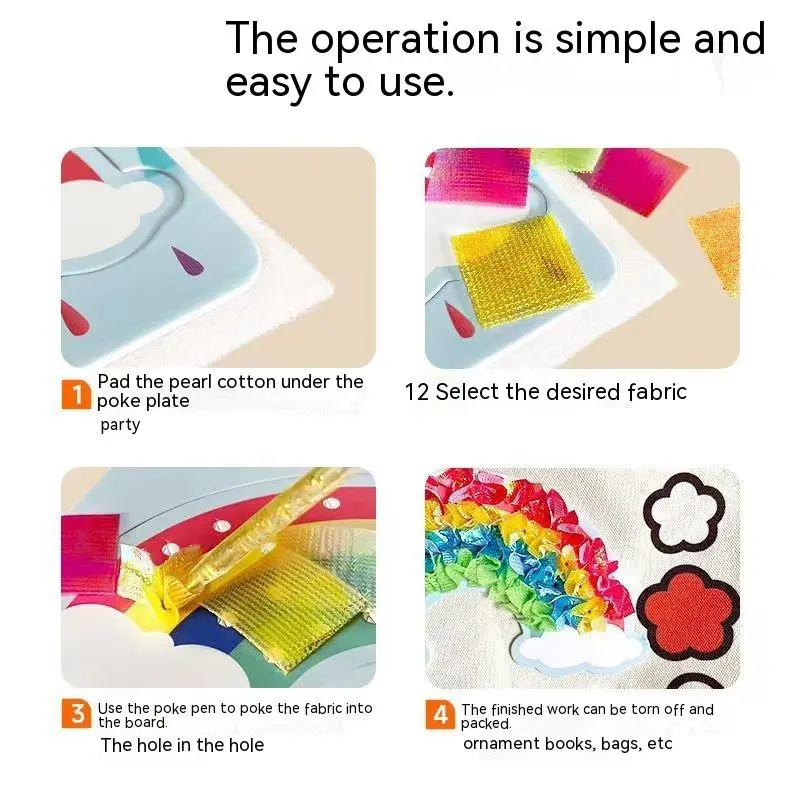 The operation is simple and easy to use.

1 Pad the pearl cotton under the poke plate

party

12 Select the desired fabric

3 Use the poke pen to poke the fabric into the board.

The hole in the hole

4 The finished work can be torn off and packed.

ornament books, bags, etc