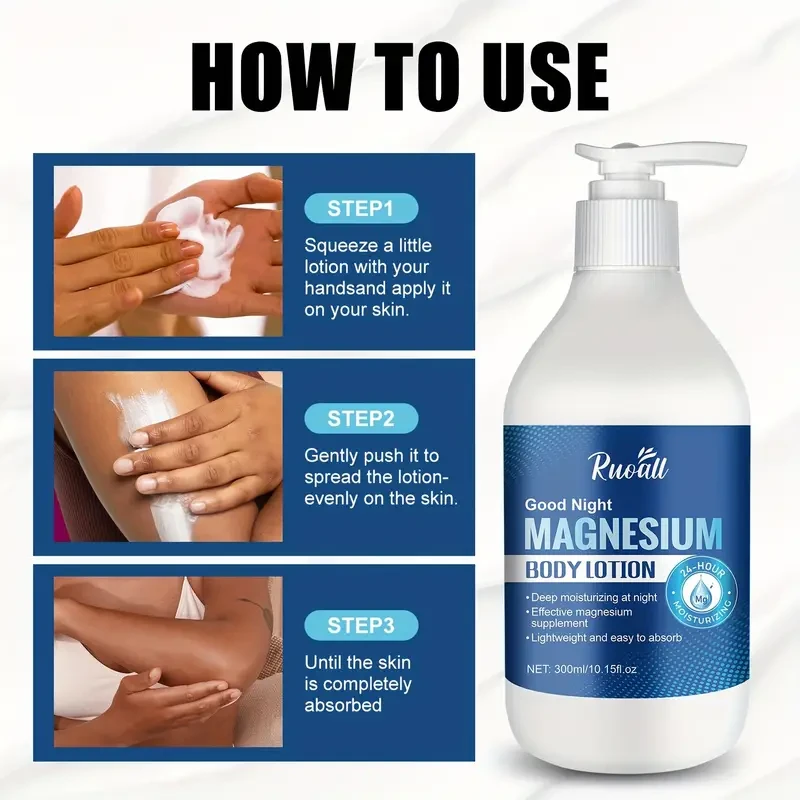 HOW TO USE

STEP1

Squeeze a little lotion with your handsand apply it on your skin.

STEP2

Gently push it to spread the lotion-evenly on the skin.

STEP3

Until the skin is completely absorbed

Ruoall

Good Night

MAGNESIUM

BODY LOTION

24-HOUR

Mg

MOISTURIZING

• Deep moisturizing at night
• Effective magnesium supplement
• Lightweight and easy to absorb

NET: 300ml/10.15fl.oz