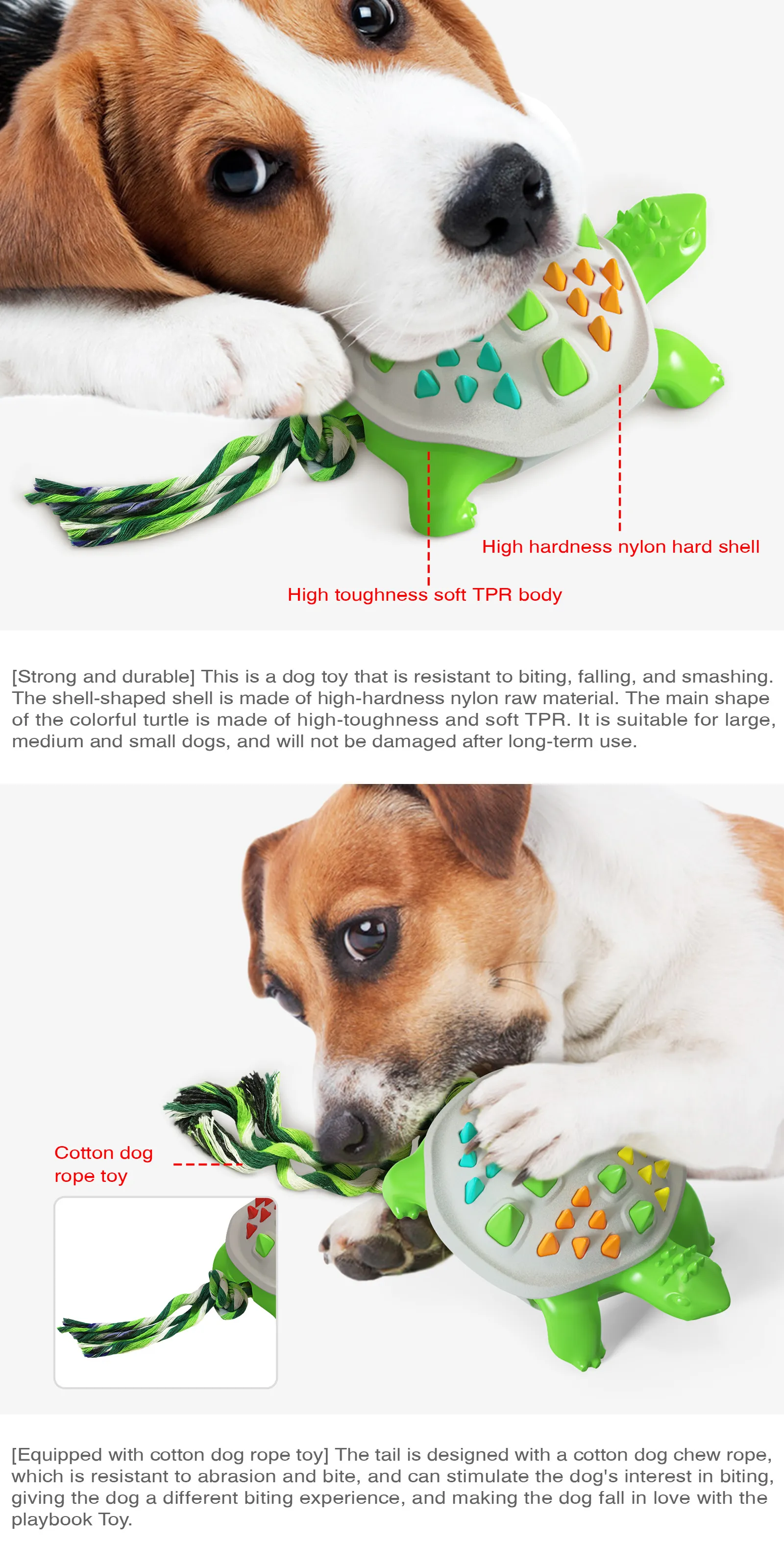 High hardness nylon hard shell

High toughness soft TPR body

[Strong and durable] This is a dog toy that is resistant to biting, falling, and smashing. The shell-shaped shell is made of high-hardness nylon raw material. The main shape of the colorful turtle is made of high-toughness and soft TPR. It is suitable for large, medium and small dogs, and will not be damaged after long-term use.

Cotton dog rope toy

[Equipped with cotton dog rope toy] The tail is designed with a cotton dog chew rope, which is resistant to abrasion and bite, and can stimulate the dog's interest in biting, giving the dog a different biting experience, and making the dog fall in love with the playbook Toy.