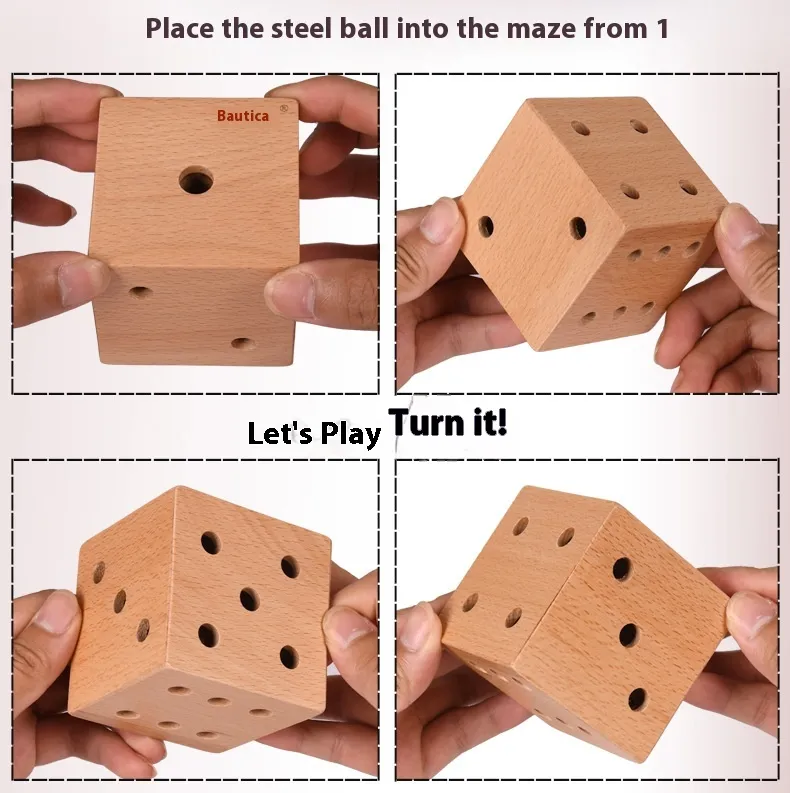 Place the steel ball into the maze from 1

Bautica ®

Let's Play Turn it!