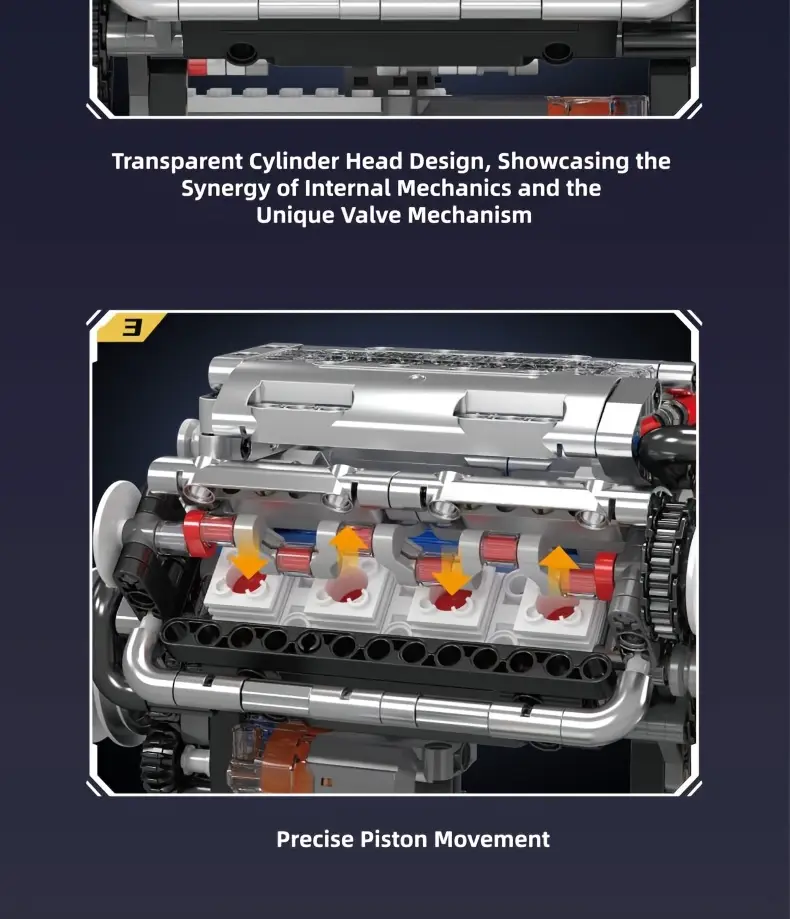 Transparent Cylinder Head Design, Showcasing the Synergy of Internal Mechanics and the Unique Valve Mechanism

3

Precise Piston Movement