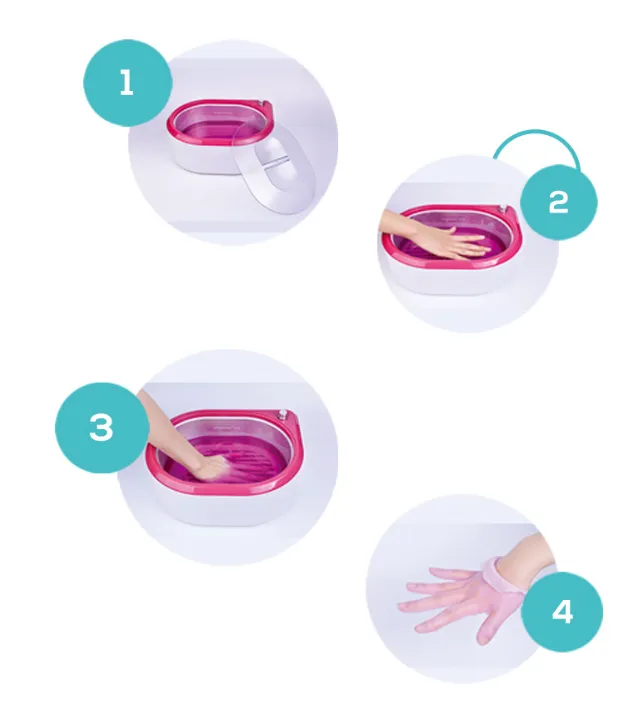 1

2

3

4