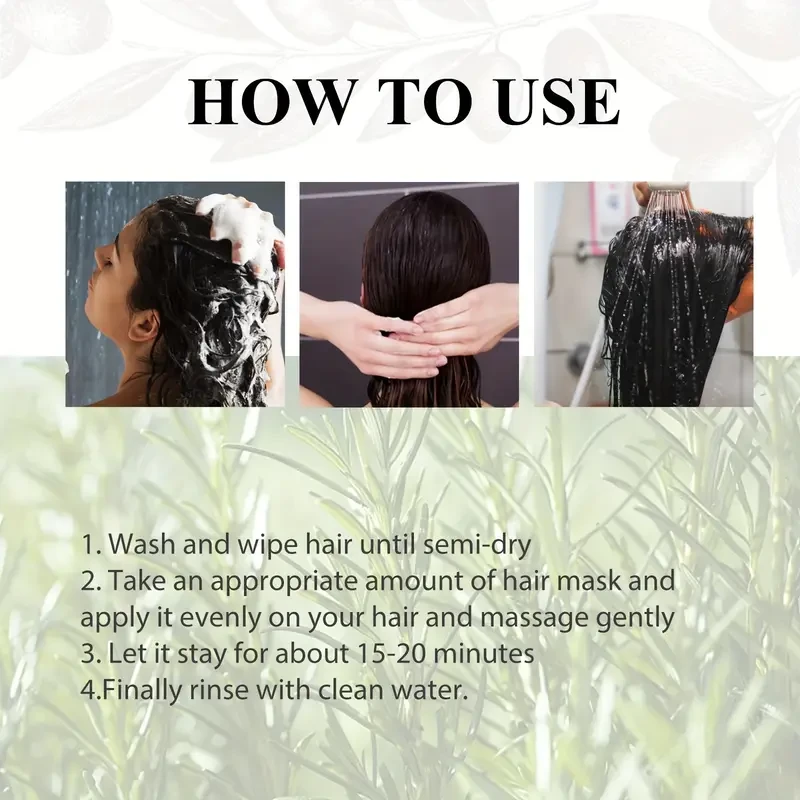 HOW TO USE

1. Wash and wipe hair until semi-dry
2. Take an appropriate amount of hair mask and apply it evenly on your hair and massage gently
3. Let it stay for about 15-20 minutes
4.Finally rinse with clean water.