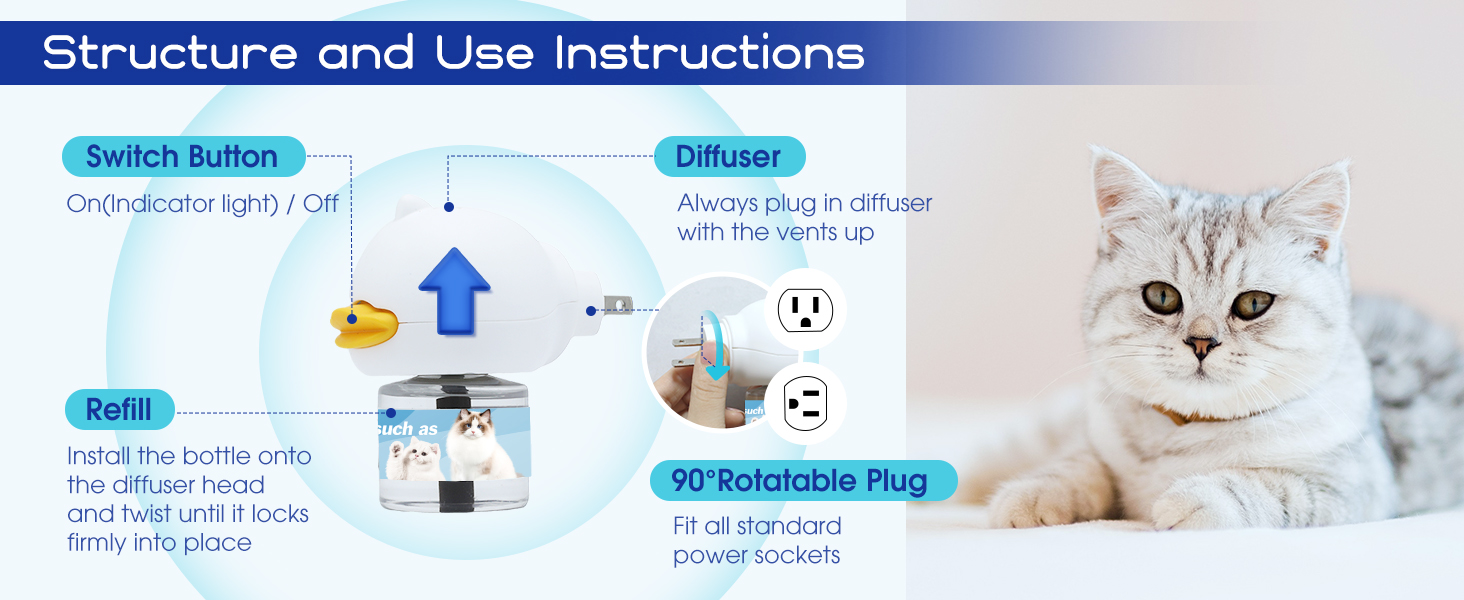 Structure and Use Instructions

Switch Button

On(Indicator light) / Off

Diffuser

Always plug in diffuser with the vents up

Refill

Install the bottle onto the diffuser head and twist until it locks firmly into place

such as

such

90°Rotatable Plug

Fit all standard power sockets