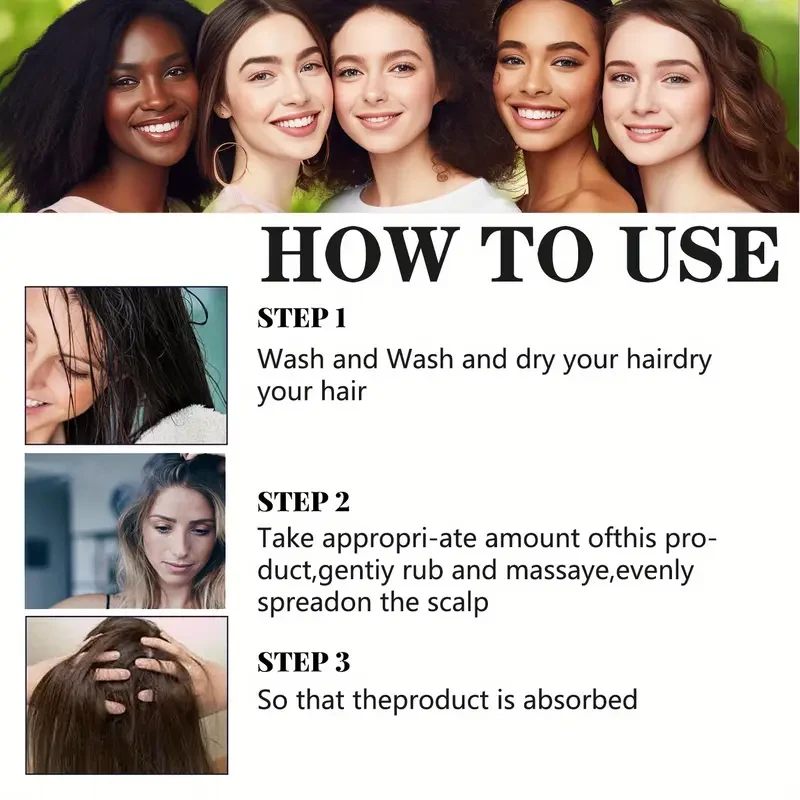 HOW TO USE

STEP 1
Wash and Wash and dry your hairdry your hair

STEP 2
Take appropri-ate amount ofthis product,gentiy rub and massaye,evenly spreadon the scalp

STEP 3
So that theproduct is absorbed