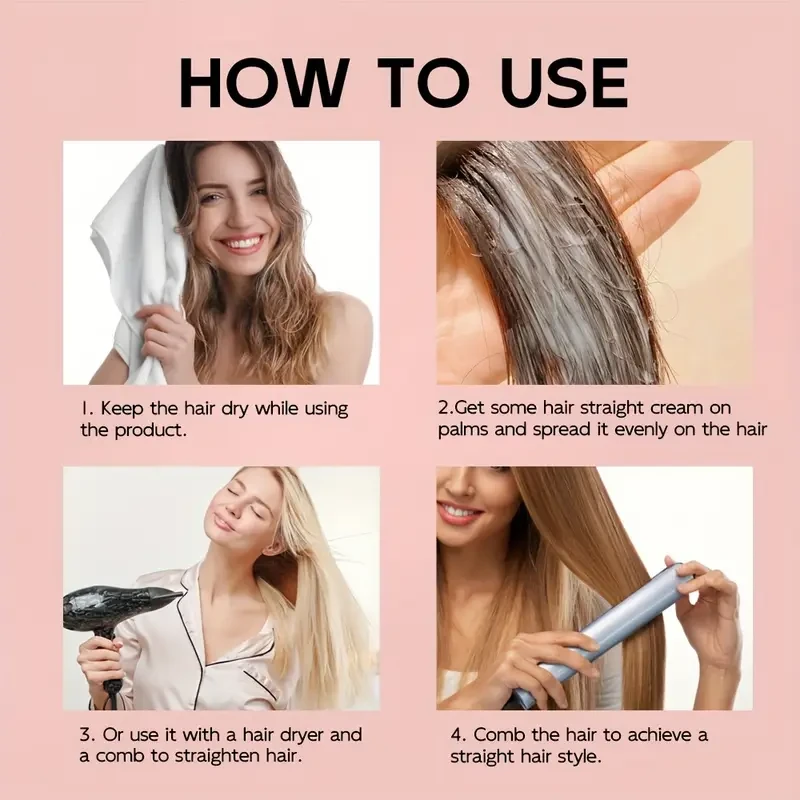 HOW TO USE

1. Keep the hair dry while using the product.

2.Get some hair straight cream on palms and spread it evenly on the hair

3. Or use it with a hair dryer and a comb to straighten hair.

4. Comb the hair to achieve a straight hair style.