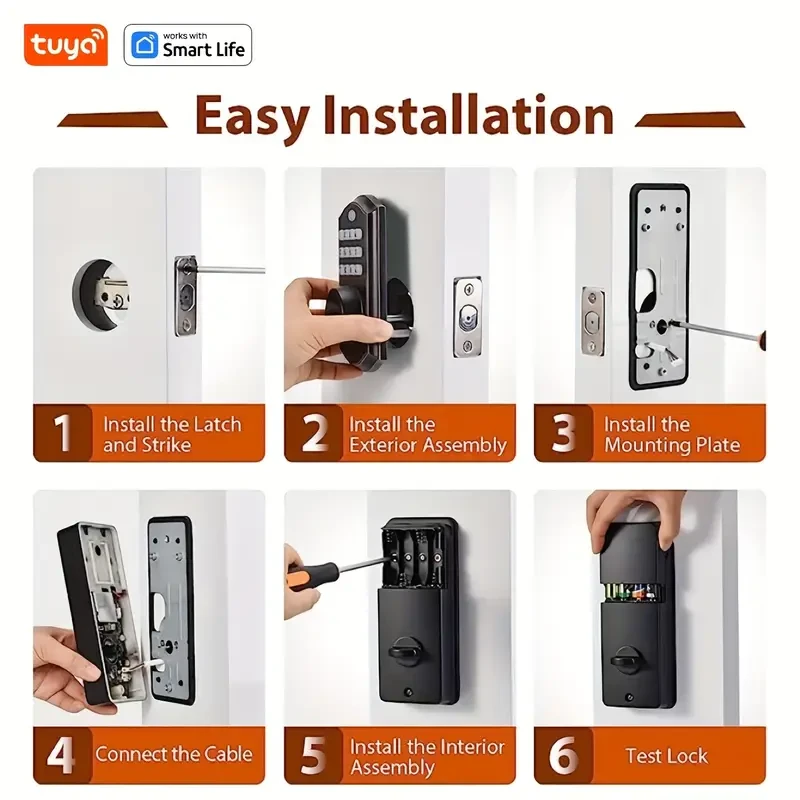 tuya

works with
Smart Life

Easy Installation

1 Install the Latch and Strike

2 Install the Exterior Assembly

3 Install the Mounting Plate

4 Connect the Cable

5 Install the Interior Assembly

6 Test Lock