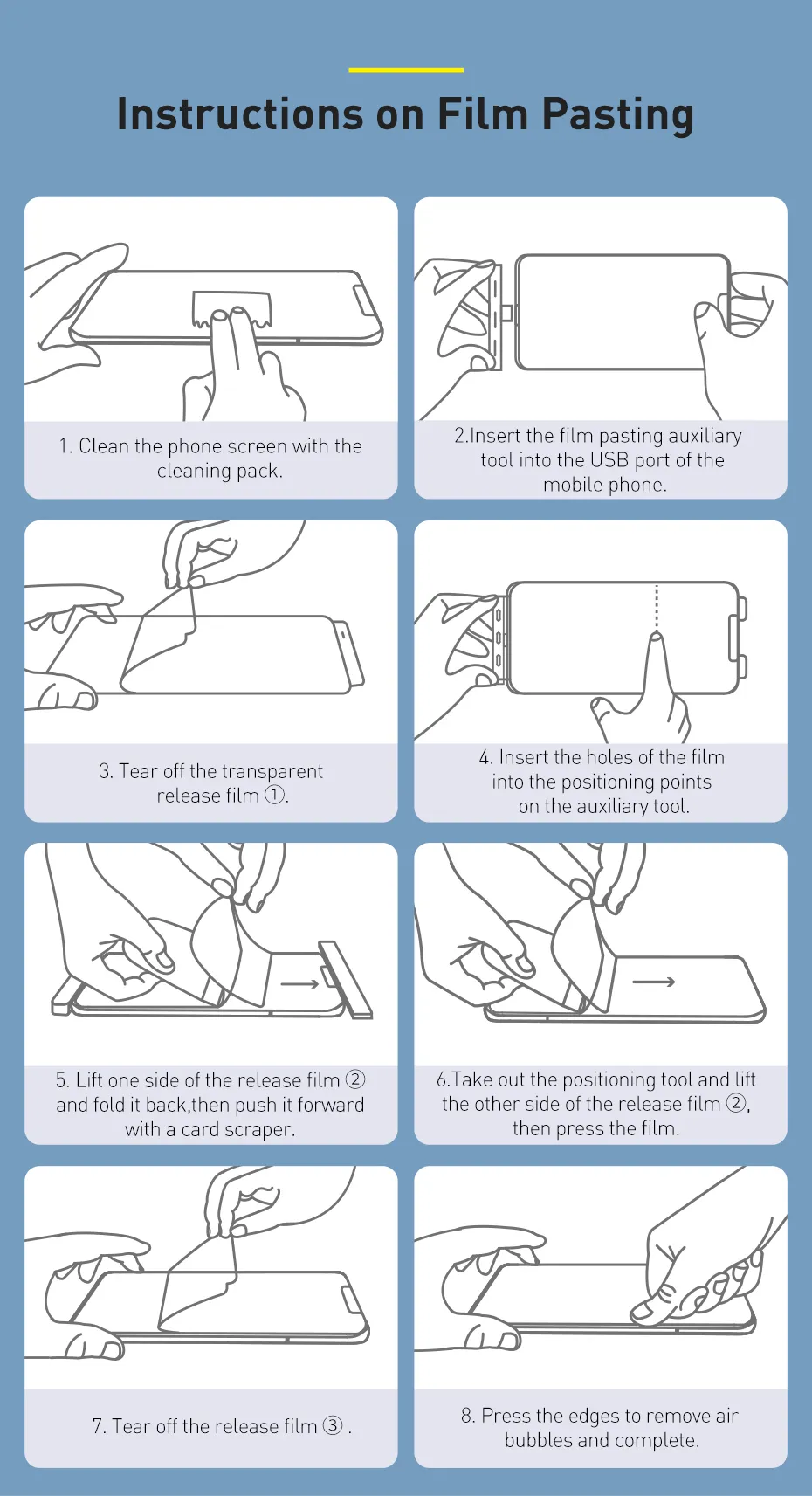 Instructions on Film Pasting

1. Clean the phone screen with the cleaning pack.

2.Insert the film pasting auxiliary tool into the USB port of the mobile phone.

3. Tear off the transparent release film ①.

4. Insert the holes of the film into the positioning points on the auxiliary tool.

5. Lift one side of the release film ② and fold it back,then push it forward with a card scraper.

6.Take out the positioning tool and lift the other side of the release film ②, then press the film.

7. Tear off the release film ③ .

8. Press the edges to remove air bubbles and complete.