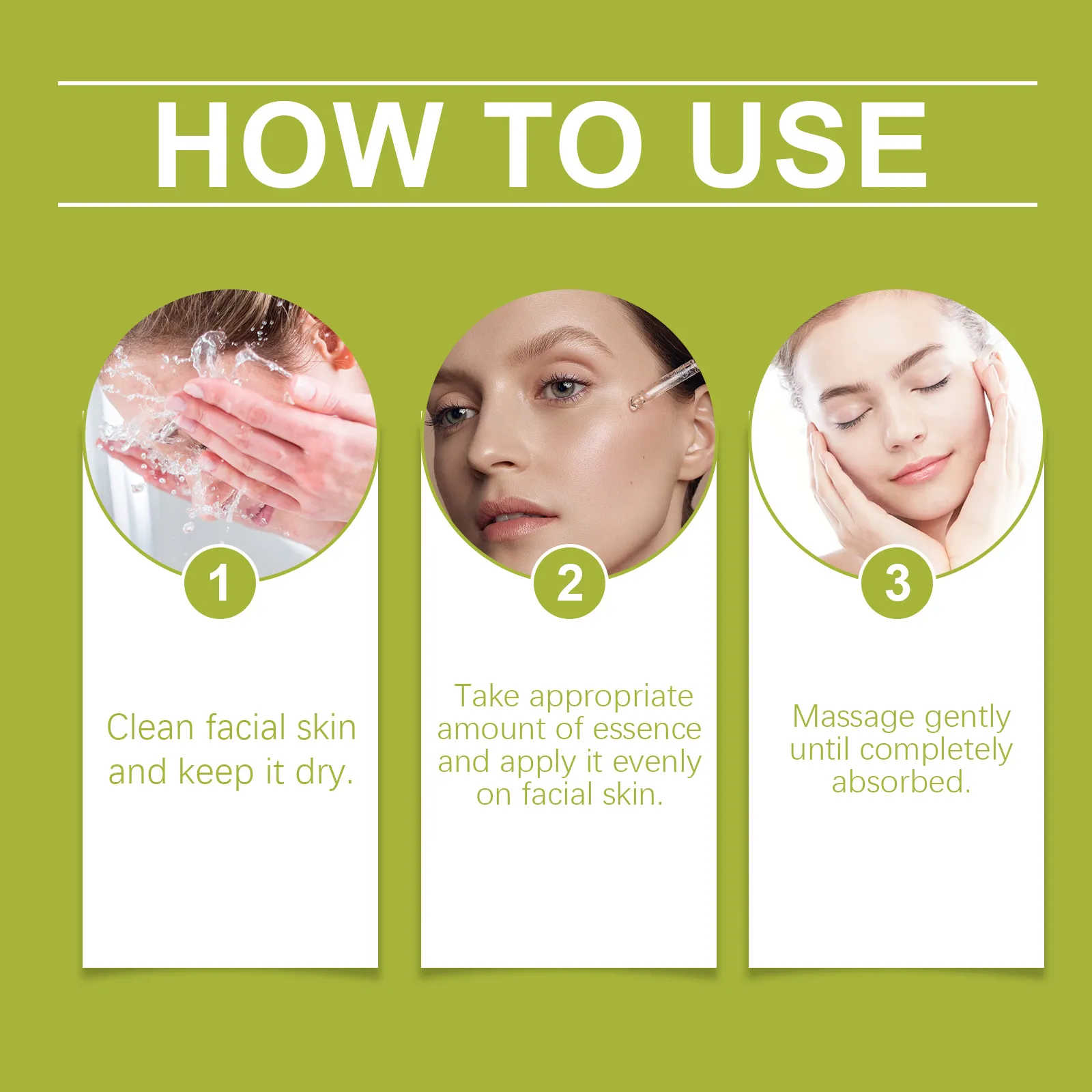 HOW TO USE

1

Clean facial skin and keep it dry.

2

Take appropriate amount of essence and apply it evenly on facial skin.

3

Massage gently until completely absorbed.