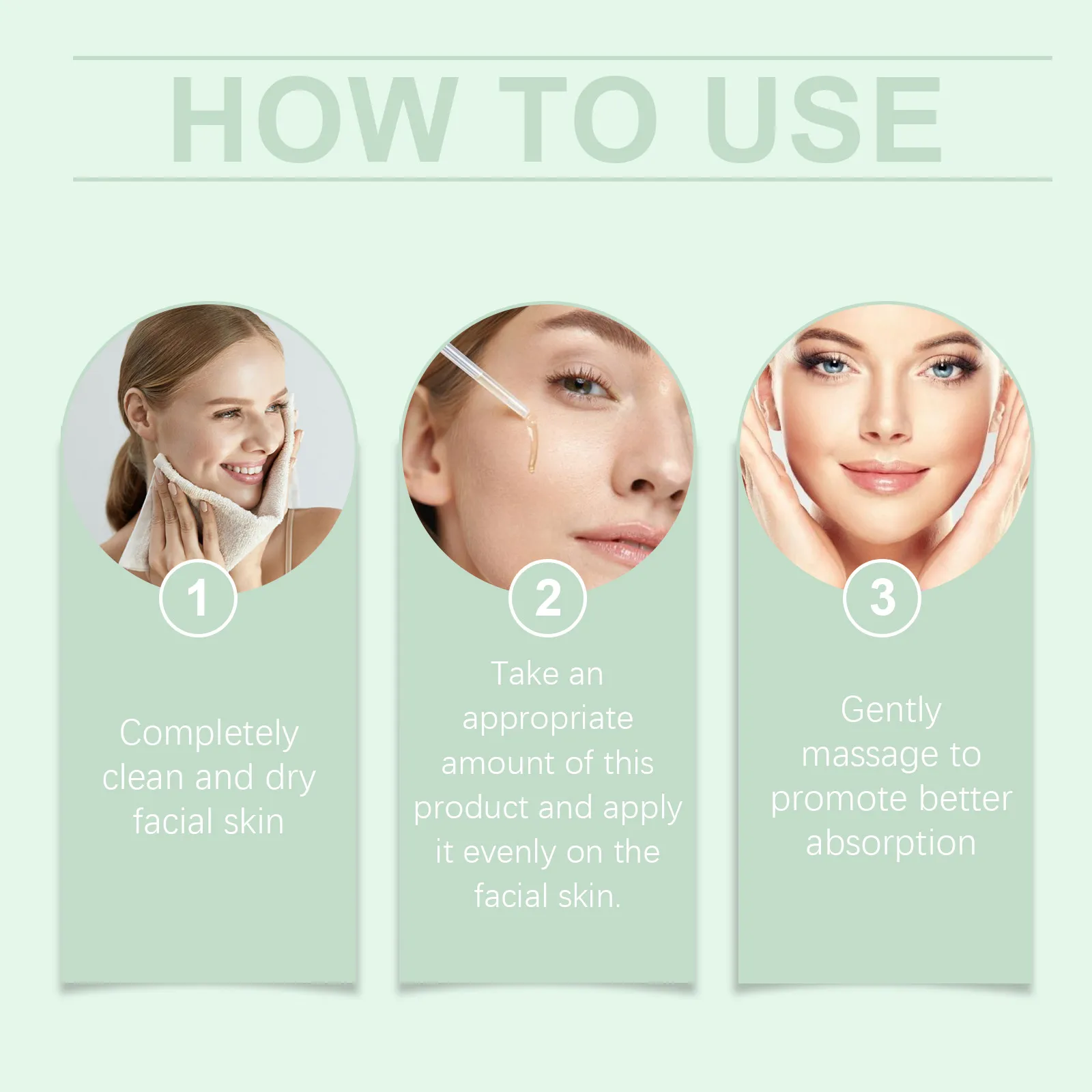 HOW TO USE

1

Completely clean and dry facial skin

2

Take an appropriate amount of this product and apply it evenly on the facial skin.

3

Gently massage to promote better absorption