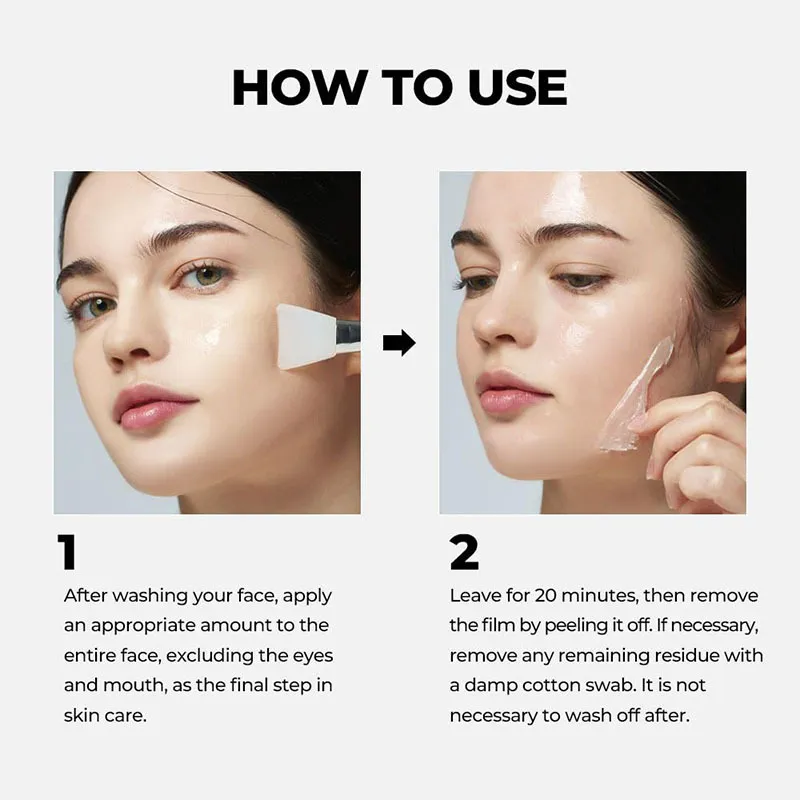 HOW TO USE

1

After washing your face, apply an appropriate amount to the entire face, excluding the eyes and mouth, as the final step in skin care.

2

Leave for 20 minutes, then remove the film by peeling it off. If necessary, remove any remaining residue with a damp cotton swab. It is not necessary to wash off after.