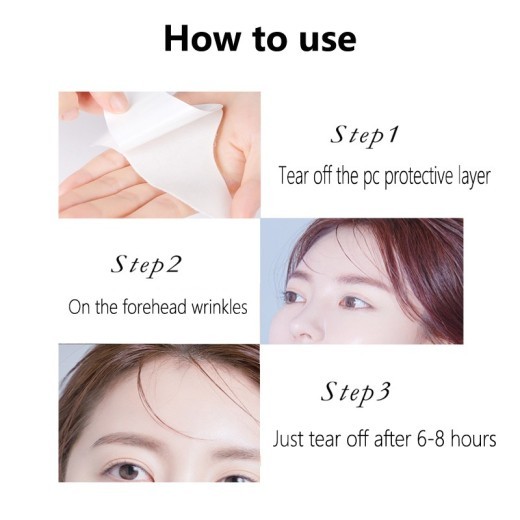 How to use

Step1

Tear off the pc protective layer

Step2

On the forehead wrinkles

Step3

Just tear off after 6-8 hours