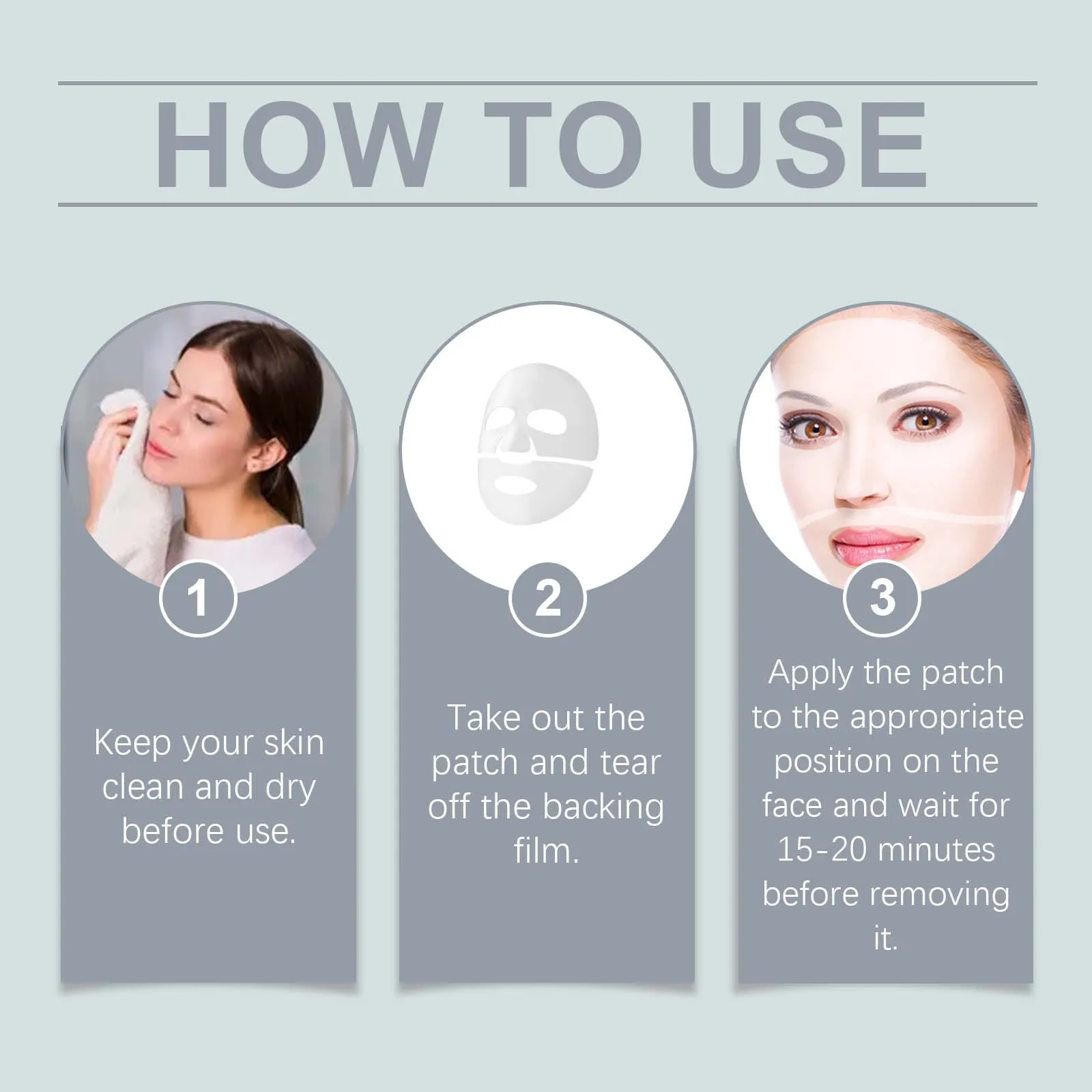 HOW TO USE

1

Keep your skin clean and dry before use.

2

Take out the patch and tear off the backing film.

3

Apply the patch to the appropriate position on the face and wait for 15-20 minutes before removing it.