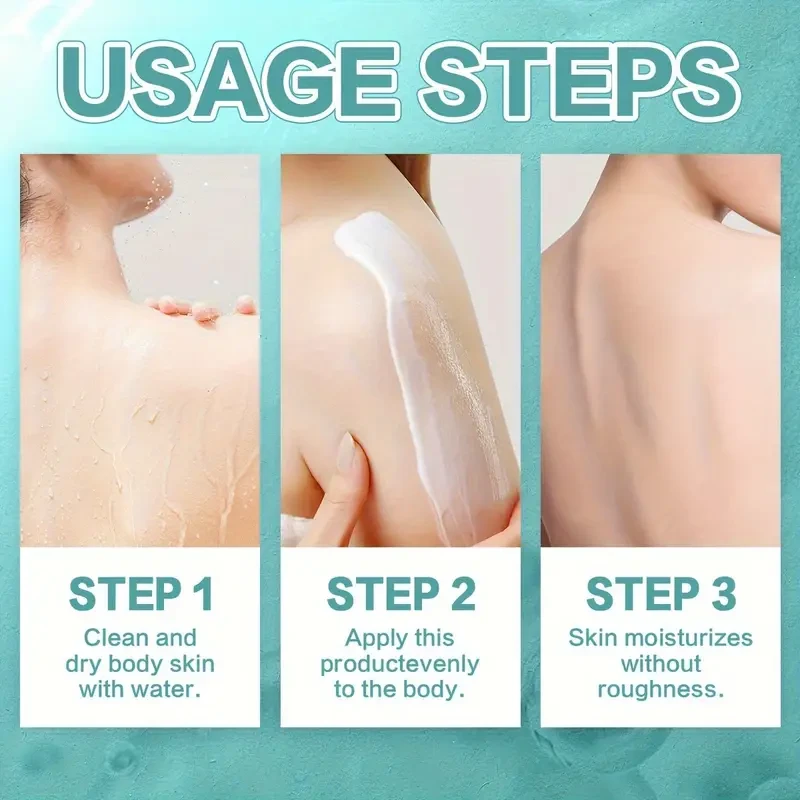 USAGE STEPS

STEP 1
Clean and dry body skin with water.

STEP 2
Apply this productevenly to the body.

STEP 3
Skin moisturizes without roughness.