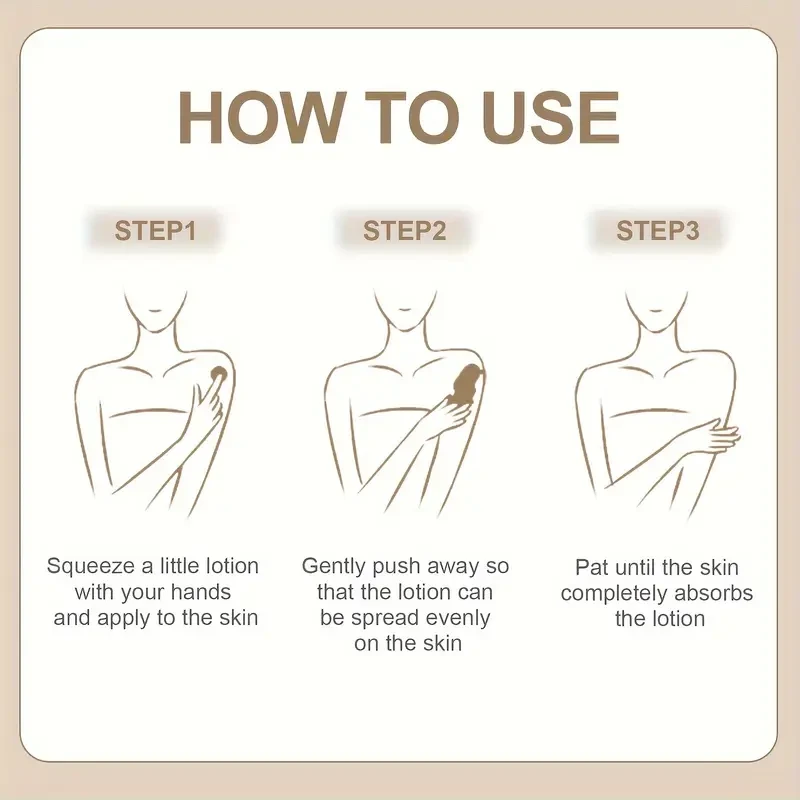 HOW TO USE

STEP1

Squeeze a little lotion with your hands and apply to the skin

STEP2

Gently push away so that the lotion can be spread evenly on the skin

STEP3

Pat until the skin completely absorbs the lotion