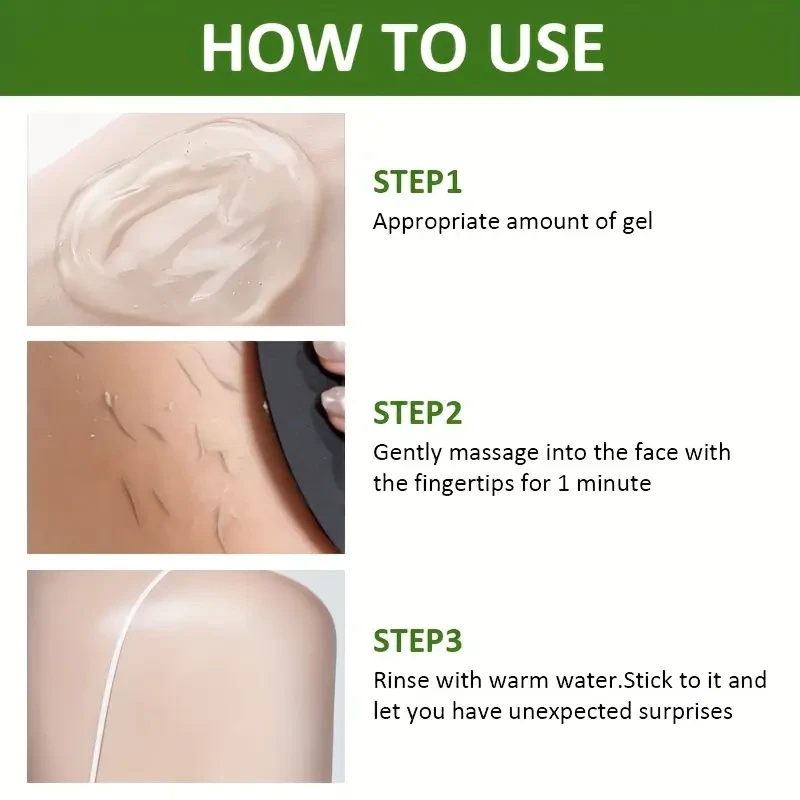 HOW TO USE

STEP1
Appropriate amount of gel

STEP2
Gently massage into the face with the fingertips for 1 minute

STEP3
Rinse with warm water.Stick to it and let you have unexpected surprises