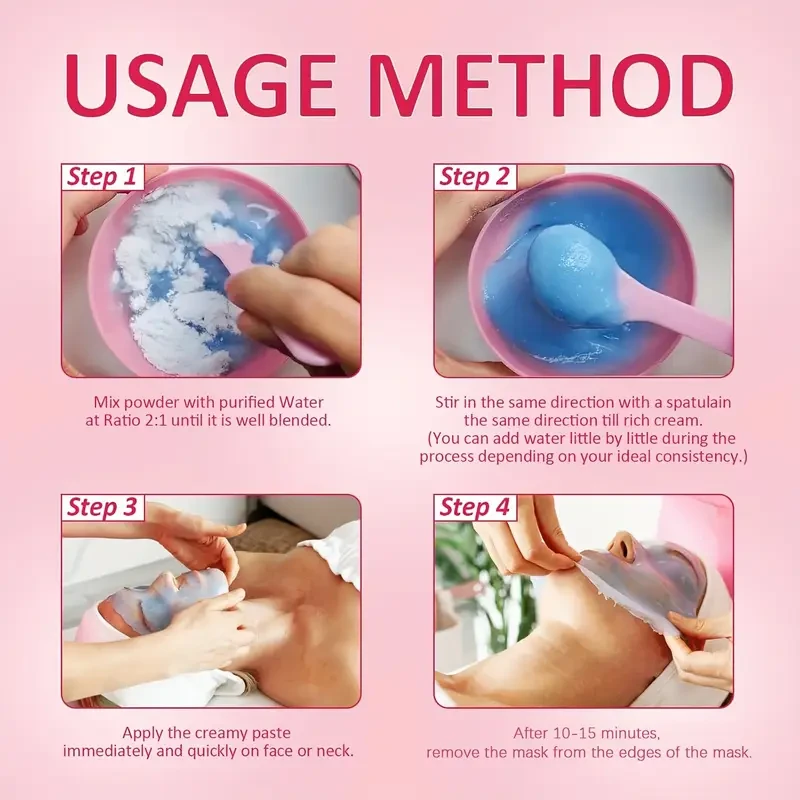 USAGE METHOD

Step 1

Mix powder with purified Water at Ratio 2:1 until it is well blended.

Step 2

Stir in the same direction with a spatulain the same direction till rich cream. (You can add water little by little during the process depending on your ideal consistency.)

Step 3

Apply the creamy paste immediately and quickly on face or neck.

Step 4

After 10-15 minutes, remove the mask from the edges of the mask.