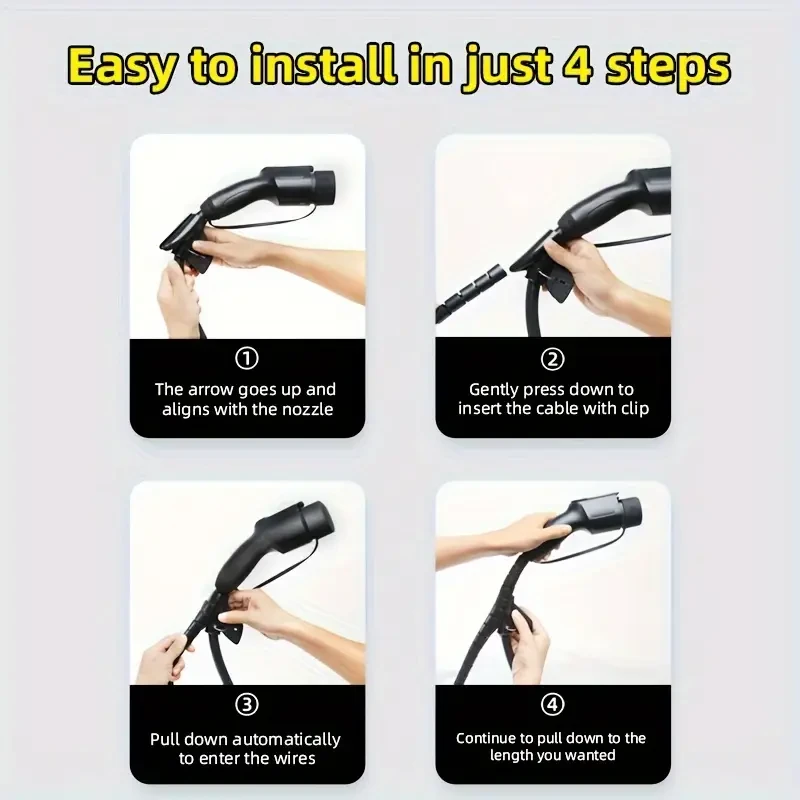 Easy to install in just 4 steps

①
The arrow goes up and aligns with the nozzle

②
Gently press down to insert the cable with clip

③
Pull down automatically to enter the wires

④
Continue to pull down to the length you wanted