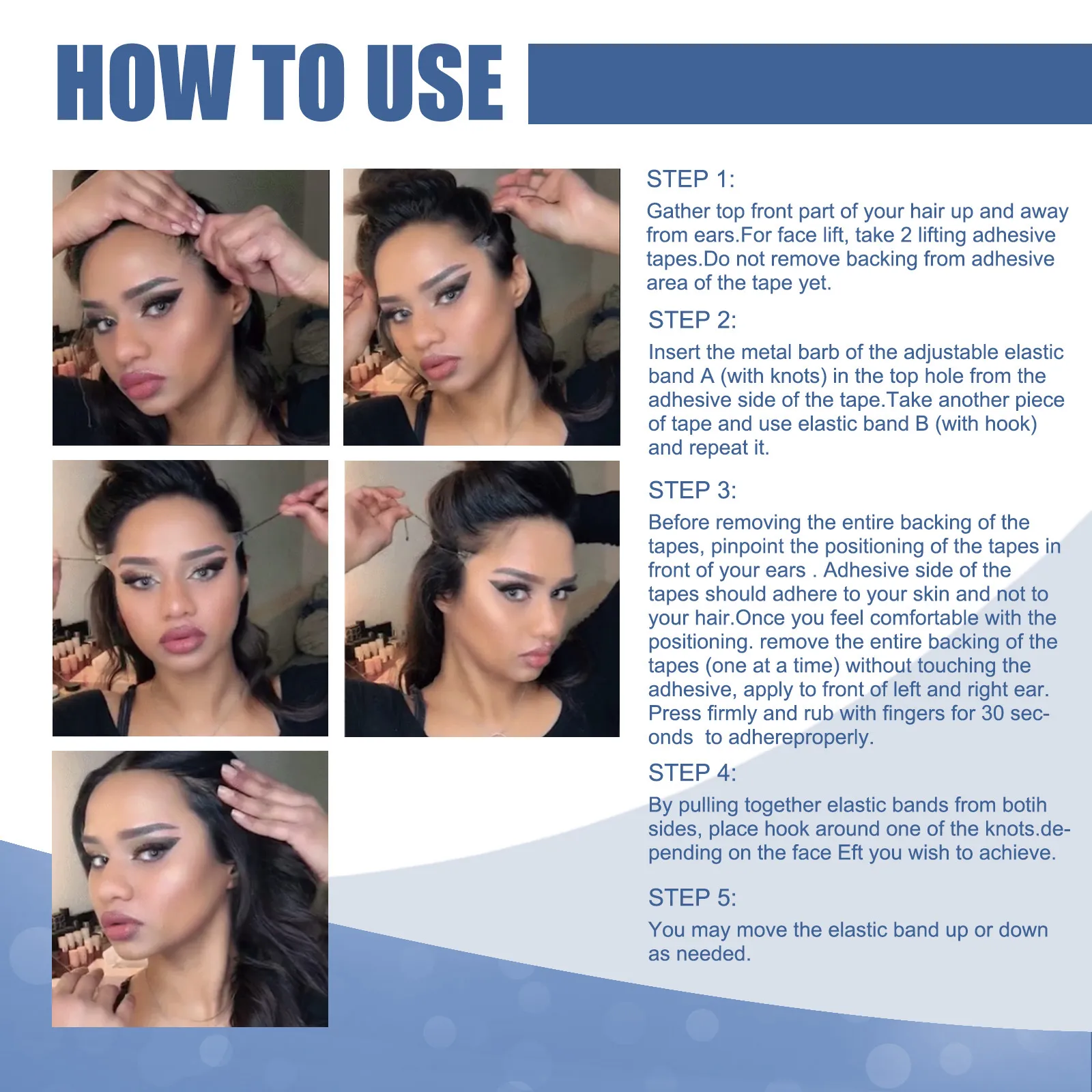 HOW TO USE

STEP 1:

Gather top front part of your hair up and away from ears.For face lift, take 2 lifting adhesive tapes.Do not remove backing from adhesive area of the tape yet.

STEP 2:

Insert the metal barb of the adjustable elastic band A (with knots) in the top hole from the adhesive side of the tape.Take another piece of tape and use elastic band B (with hook) and repeat it.

STEP 3:

Before removing the entire backing of the tapes, pinpoint the positioning of the tapes in front of your ears . Adhesive side of the tapes should adhere to your skin and not to your hair.Once you feel comfortable with the positioning. remove the entire backing of the tapes (one at a time) without touching the adhesive, apply to front of left and right ear. Press firmly and rub with fingers for 30 seconds  to adhereproperly.

STEP 4:

By pulling together elastic bands from botih sides, place hook around one of the knots.depending on the face Eft you wish to achieve.

STEP 5:

You may move the elastic band up or down as needed.