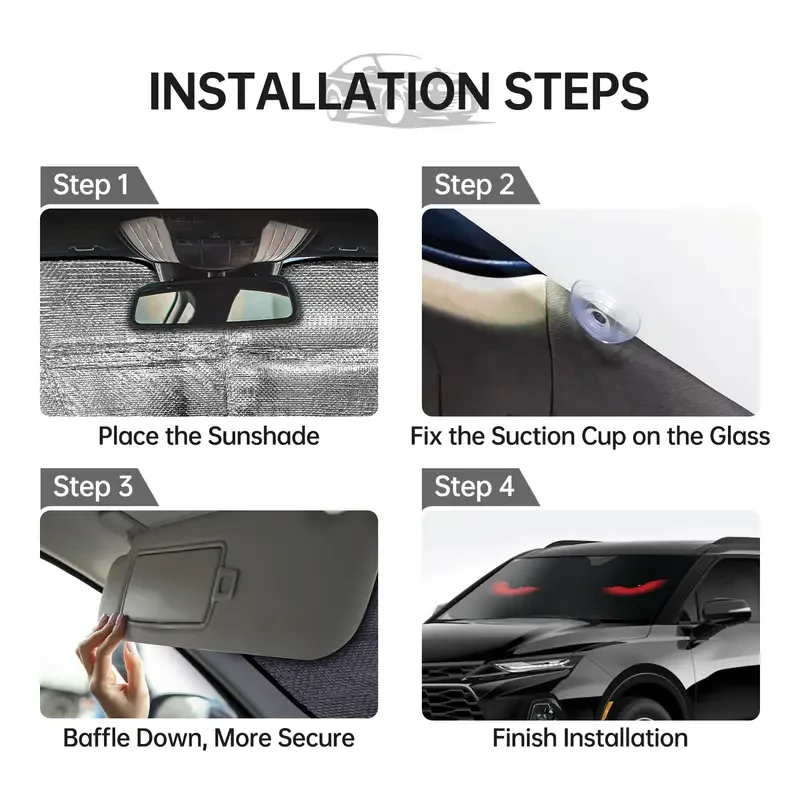 INSTALLATION STEPS

Step 1

Place the Sunshade

Step 2

Fix the Suction Cup on the Glass

Step 3

Baffle Down, More Secure

Step 4

Finish Installation