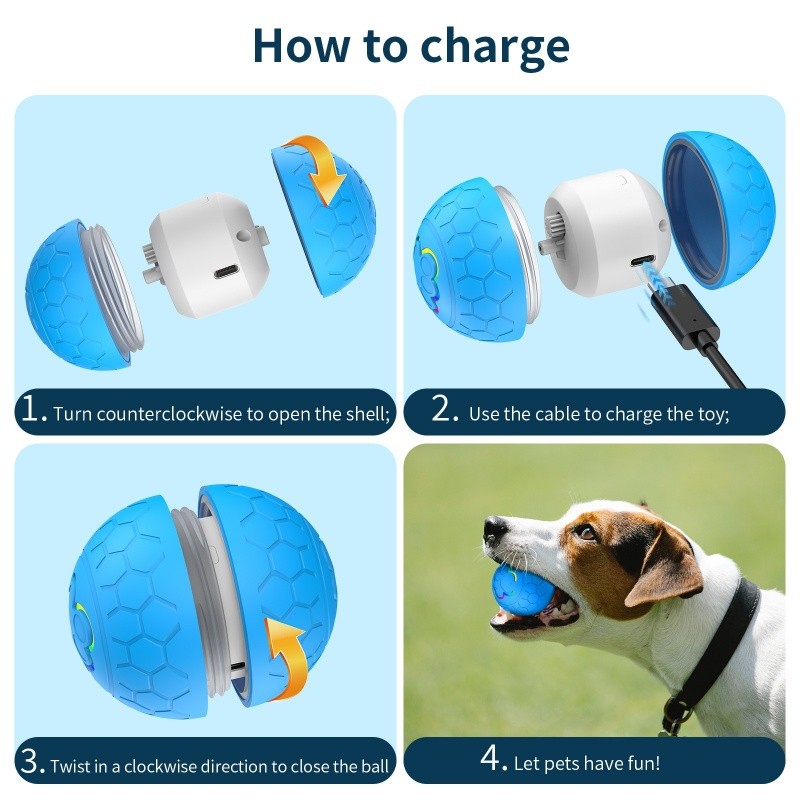 How to charge

1. Turn counterclockwise to open the shell;

2. Use the cable to charge the toy;

3. Twist in a clockwise direction to close the ball

4. Let pets have fun!