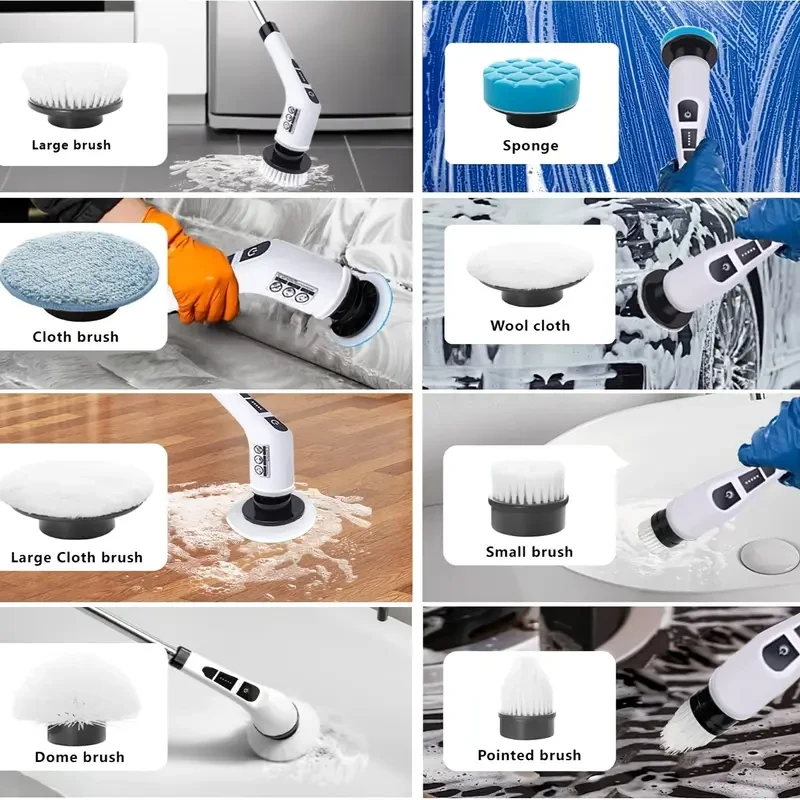 Large brush

Sponge

Cloth brush

Wool cloth

Large Cloth brush

Small brush

Dome brush

Pointed brush