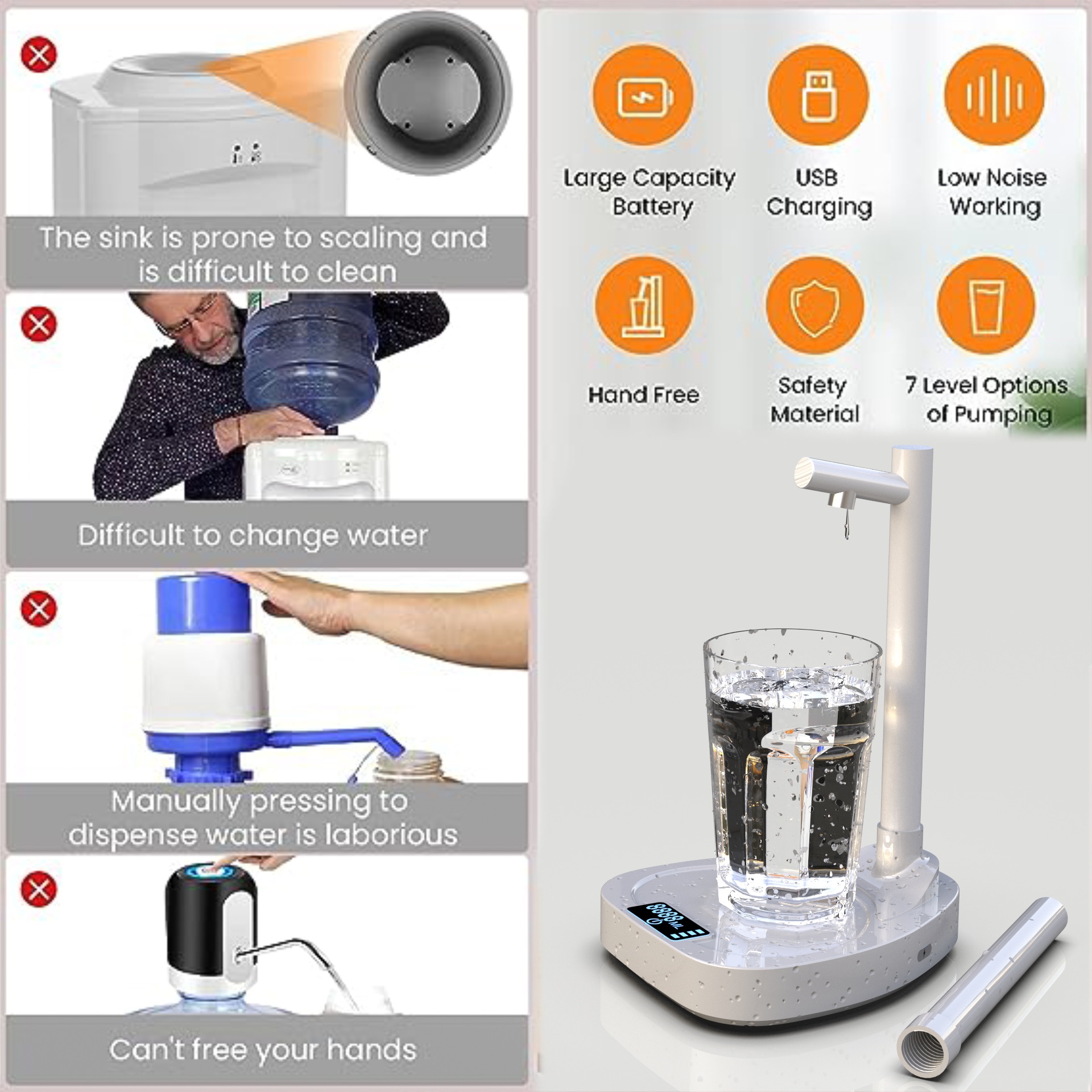 The sink is prone to scaling and is difficult to clean

Difficult to change water

Manually pressing to dispense water is laborious

Can't free your hands

Large Capacity Battery

USB Charging

Low Noise Working

Hand Free

Safety Material

7 Level Options of Pumping

8888 ML