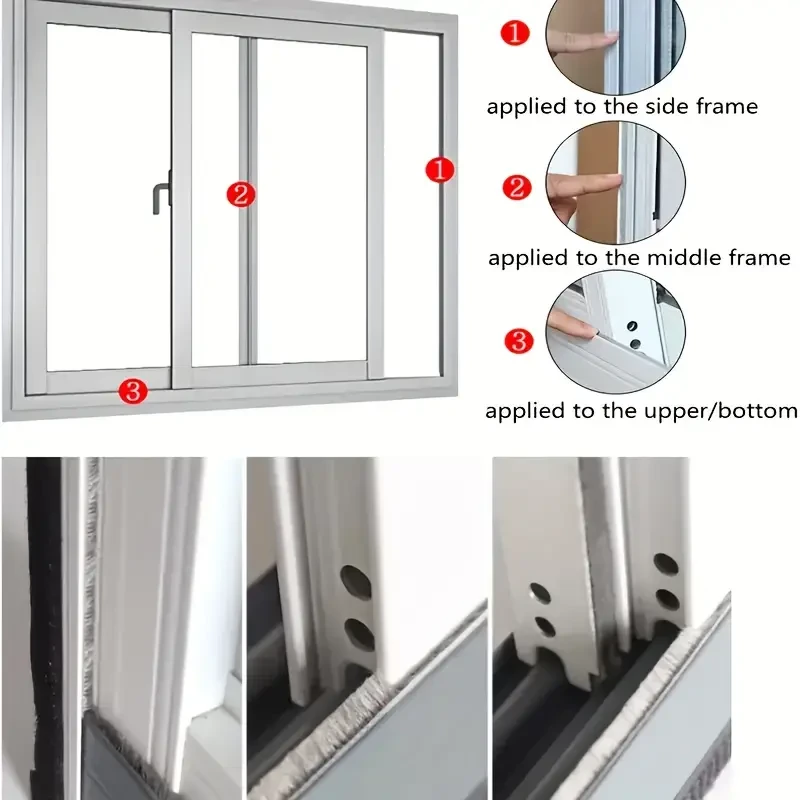 2
1
3
1
applied to the side frame
2
applied to the middle frame
3
applied to the upper/bottom