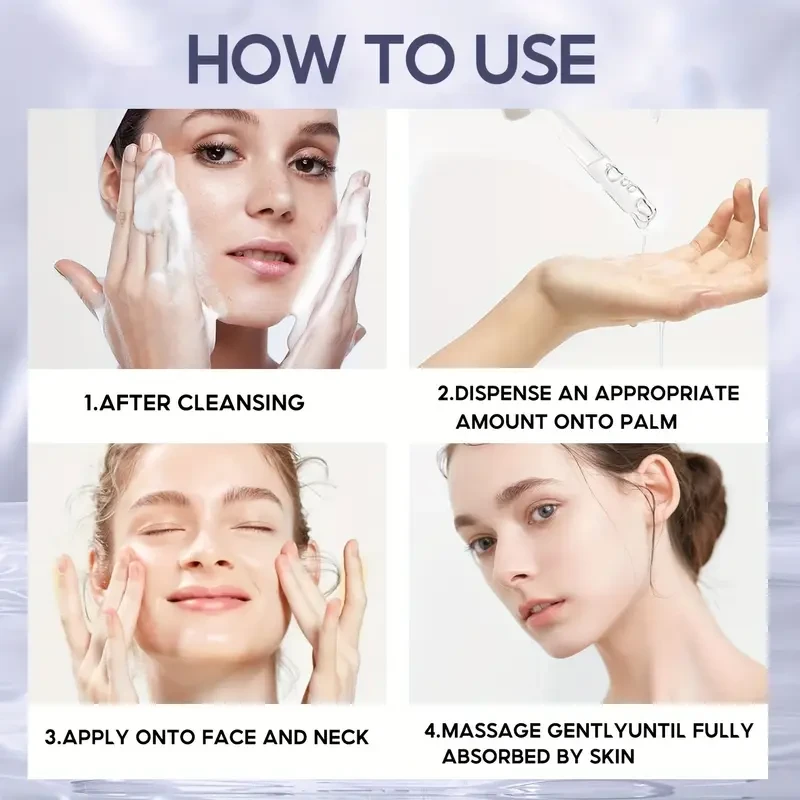 HOW TO USE

1.AFTER CLEANSING

2.DISPENSE AN APPROPRIATE AMOUNT ONTO PALM

3.APPLY ONTO FACE AND NECK

4.MASSAGE GENTLYUNTIL FULLY ABSORBED BY SKIN