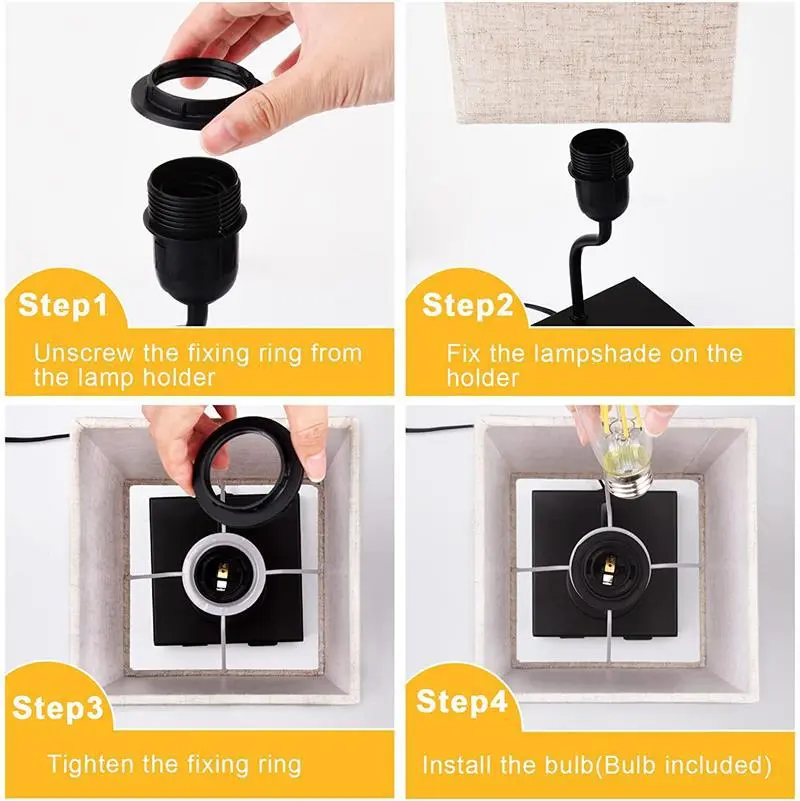 Step1
Unscrew the fixing ring from the lamp holder

Step2
Fix the lampshade on the holder

Step3
Tighten the fixing ring

Step4
Install the bulb(Bulb included)