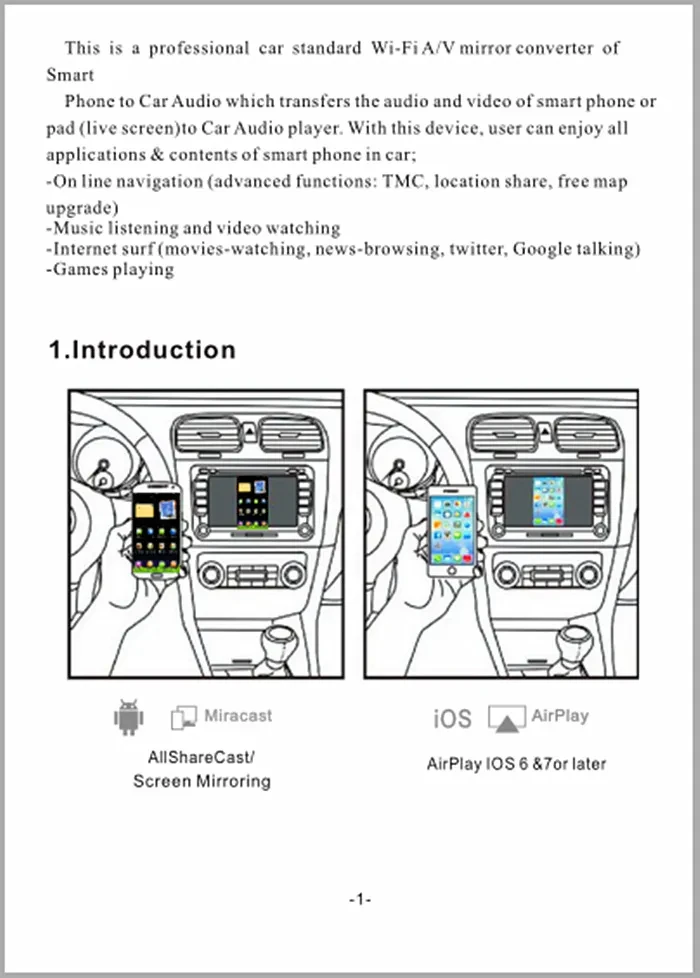 This is a professional car standard Wi-Fi A/V mirror converter of Smart

Phone to Car Audio which transfers the audio and video of smart phone or pad (live screen)to Car Audio player. With this device, user can enjoy all applications & contents of smart phone in car;
-On line navigation (advanced functions: TMC, location share, free map upgrade)
-Music listening and video watching
-Internet surf (movies-watching, news-browsing, twitter, Google talking)
-Games playing

1.Introduction

Miracast

AllShareCast/
Screen Mirroring

iOS AirPlay

AirPlay IOS 6 &7or later

-1-