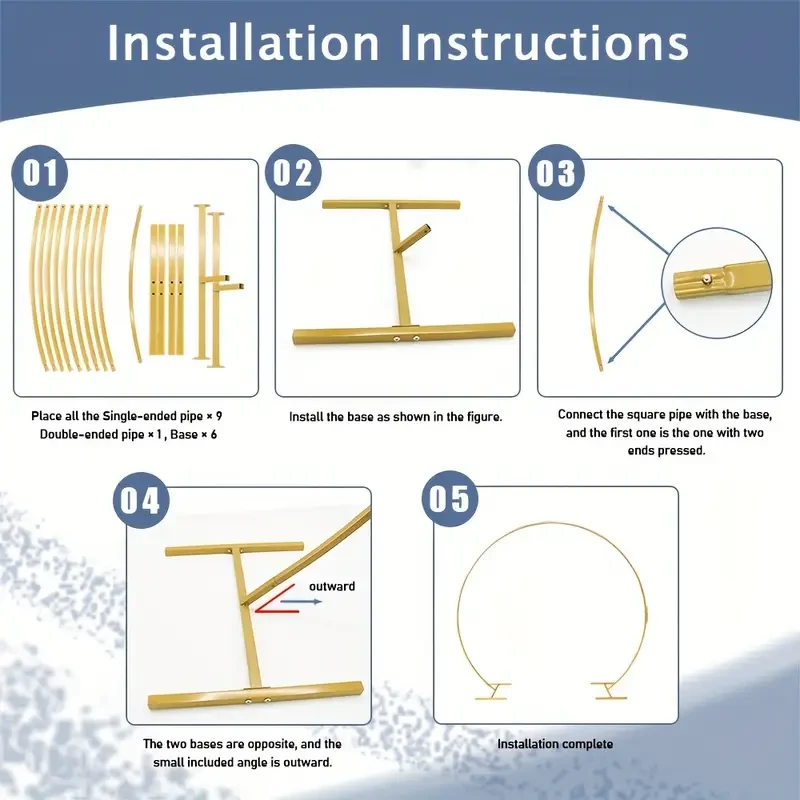 Installation Instructions

01

Place all the Single-ended pipe × 9
Double-ended pipe × 1 , Base × 6

02

Install the base as shown in the figure.

03

Connect the square pipe with the base, and the first one is the one with two ends pressed.

04

outward

The two bases are opposite, and the small included angle is outward.

05

Installation complete