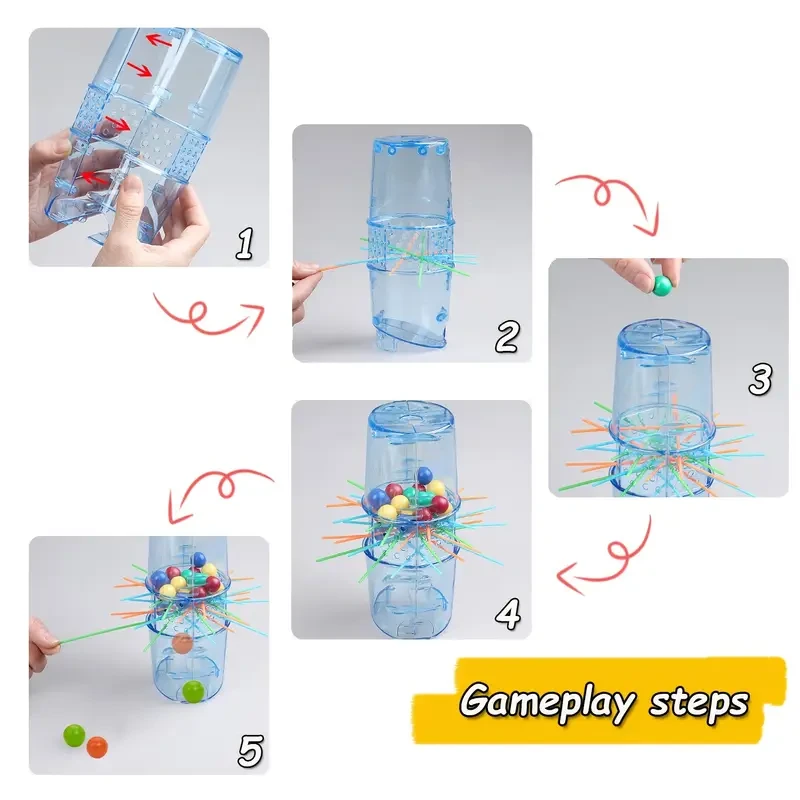 1

2

3

4

5

Gameplay steps