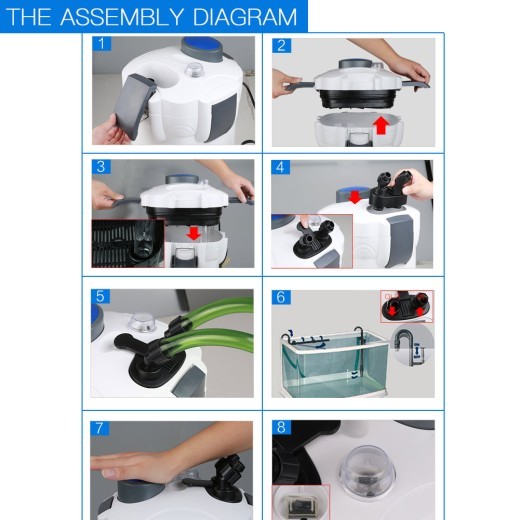 THE ASSEMBLY DIAGRAM

1

2

3

4

5

6

7

8