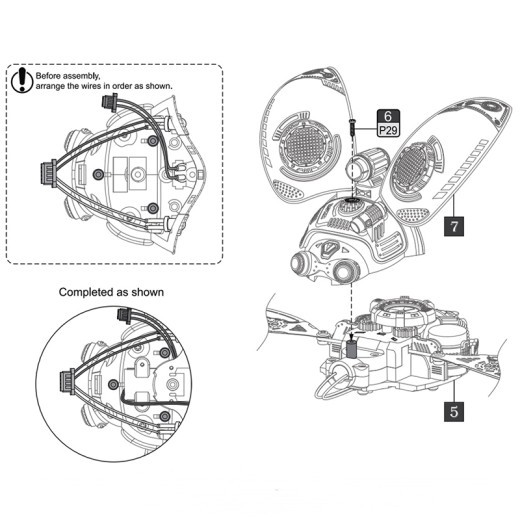 Before assembly,
arrange the wires in order as shown.

Completed as shown

6
P29

7

5