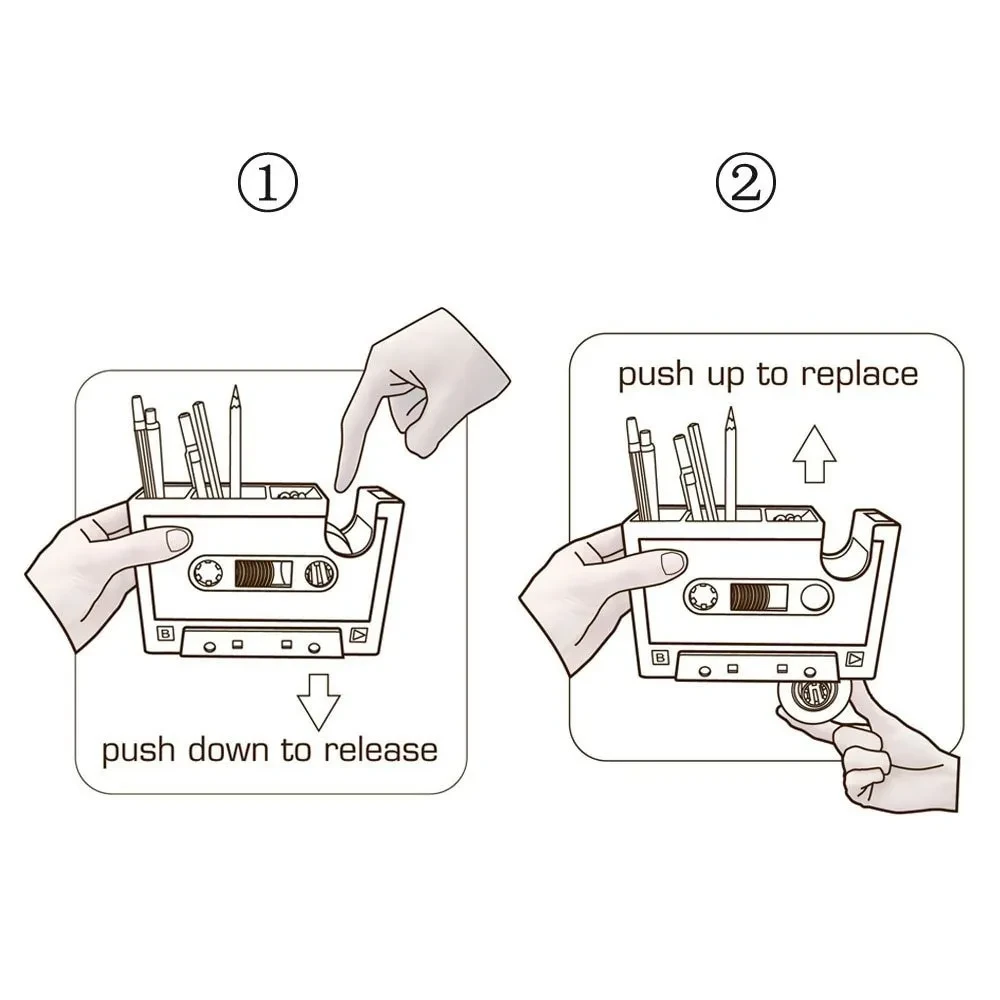 ①

B

push down to release

②

push up to replace

B